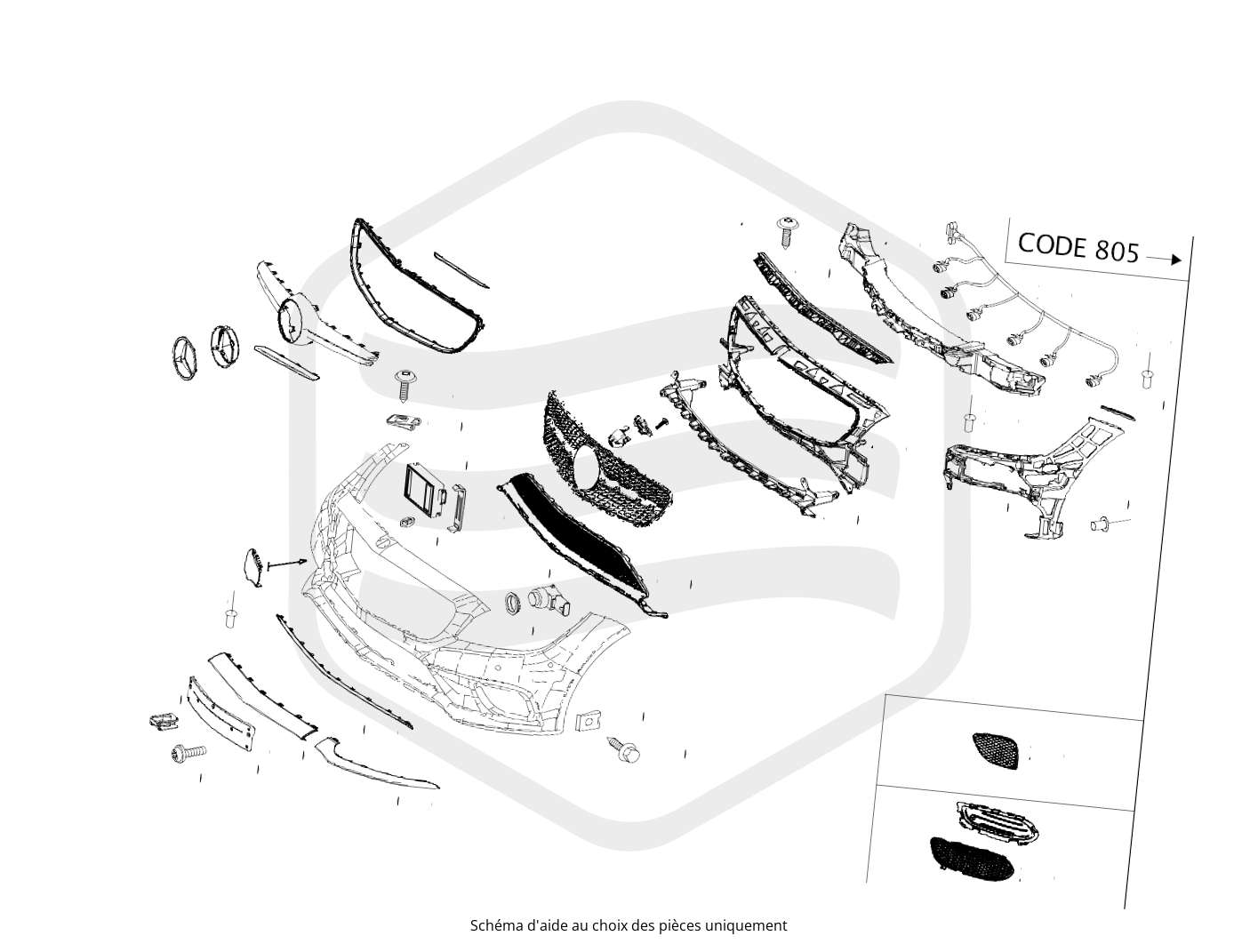 CODE 805

Schéma d'aide au choix des pièces uniquement