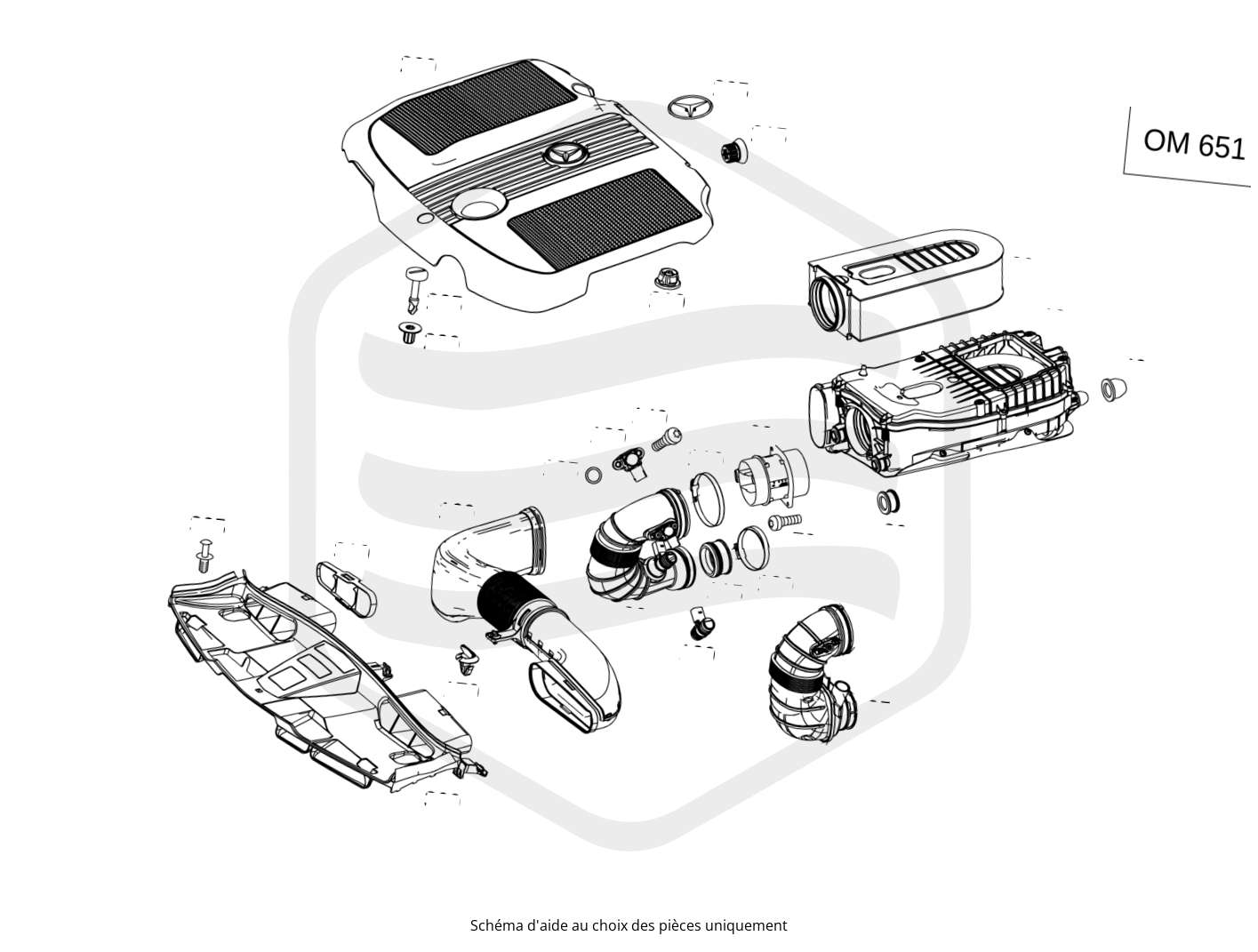 OM 651

Schéma d'aide au choix des pièces uniquement