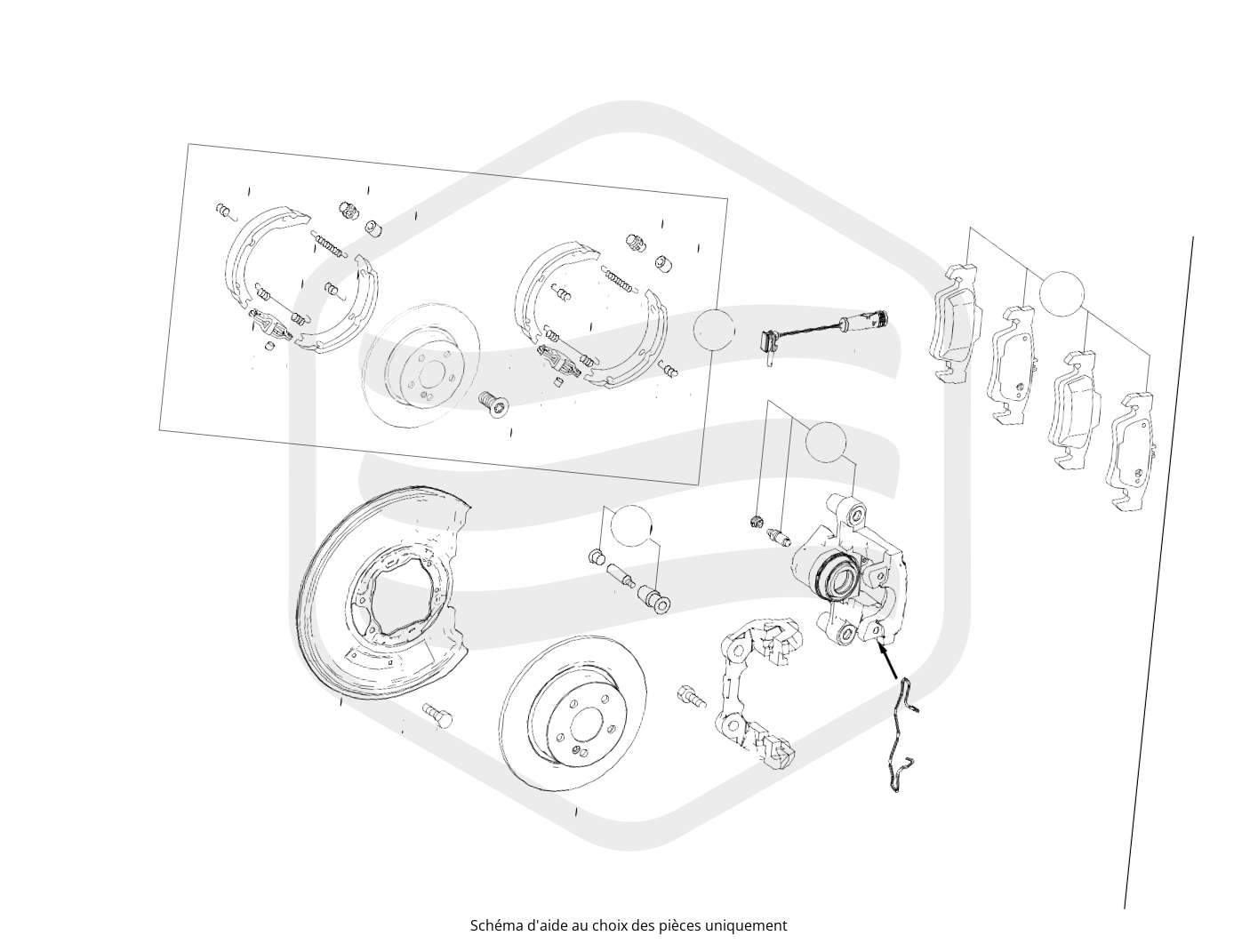 Schéma d'aide au choix des pièces uniquement