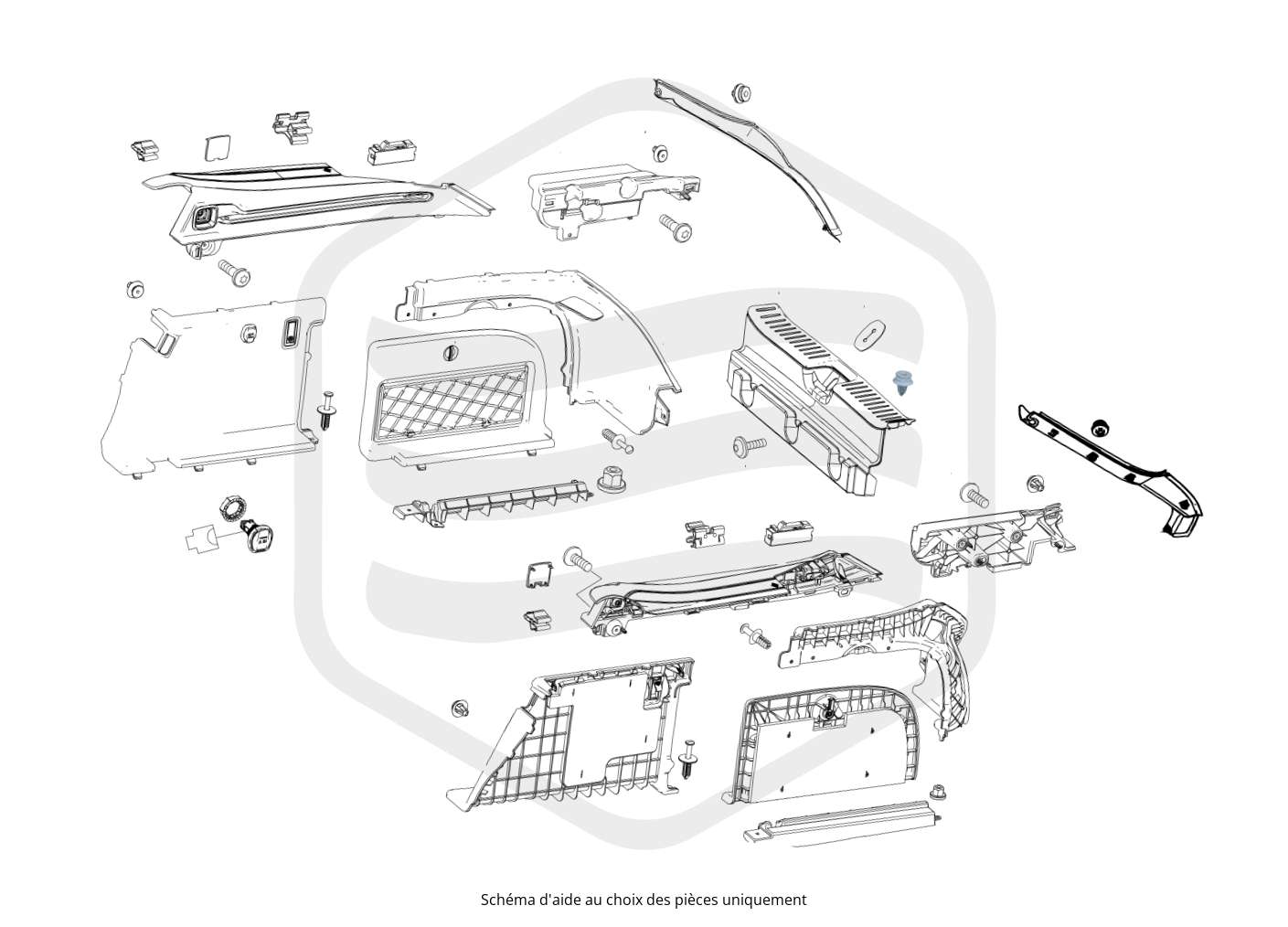 Schéma d'aide au choix des pièces uniquement