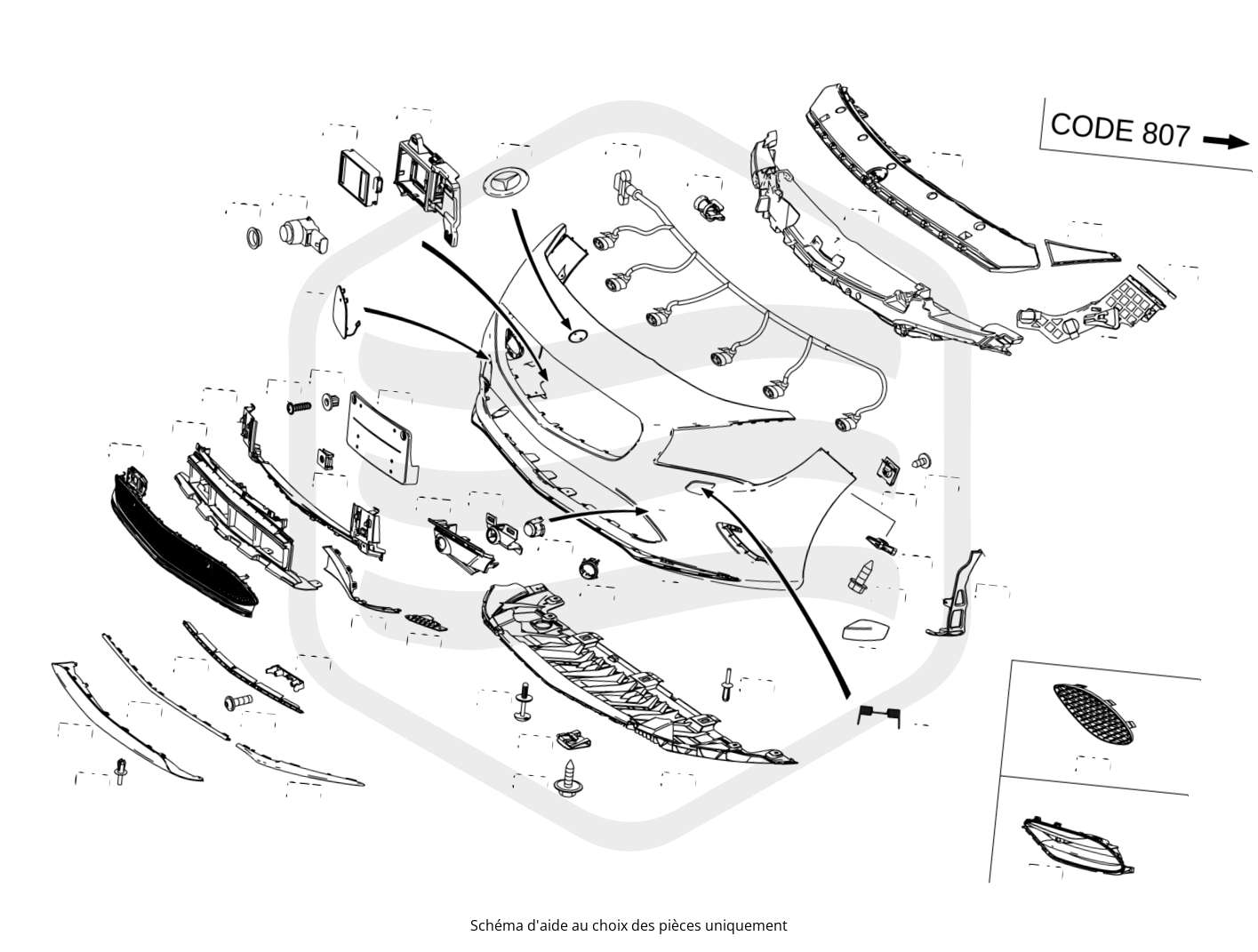 CODE 807

Schéma d'aide au choix des pièces uniquement