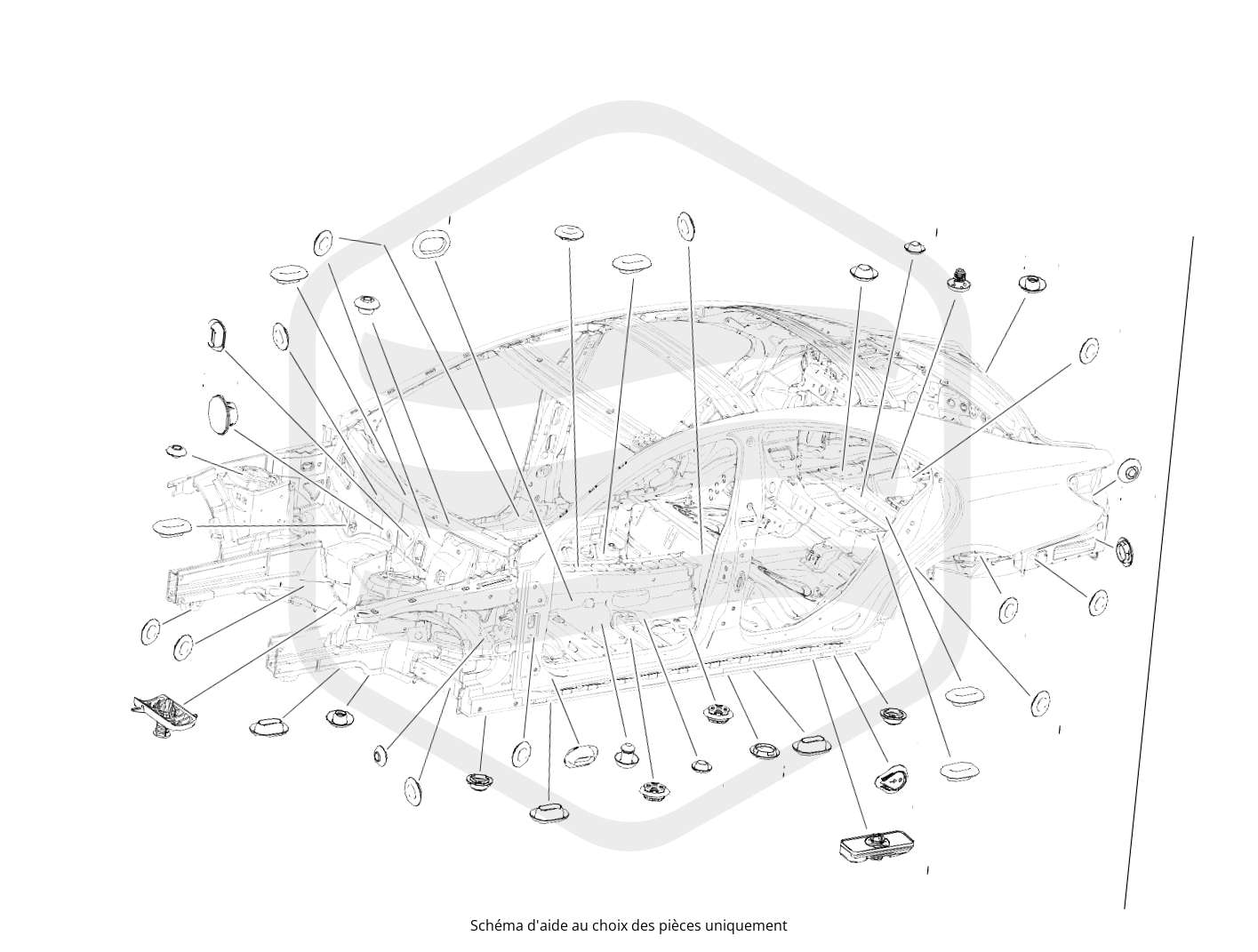 Schéma d'aide au choix des pièces uniquement