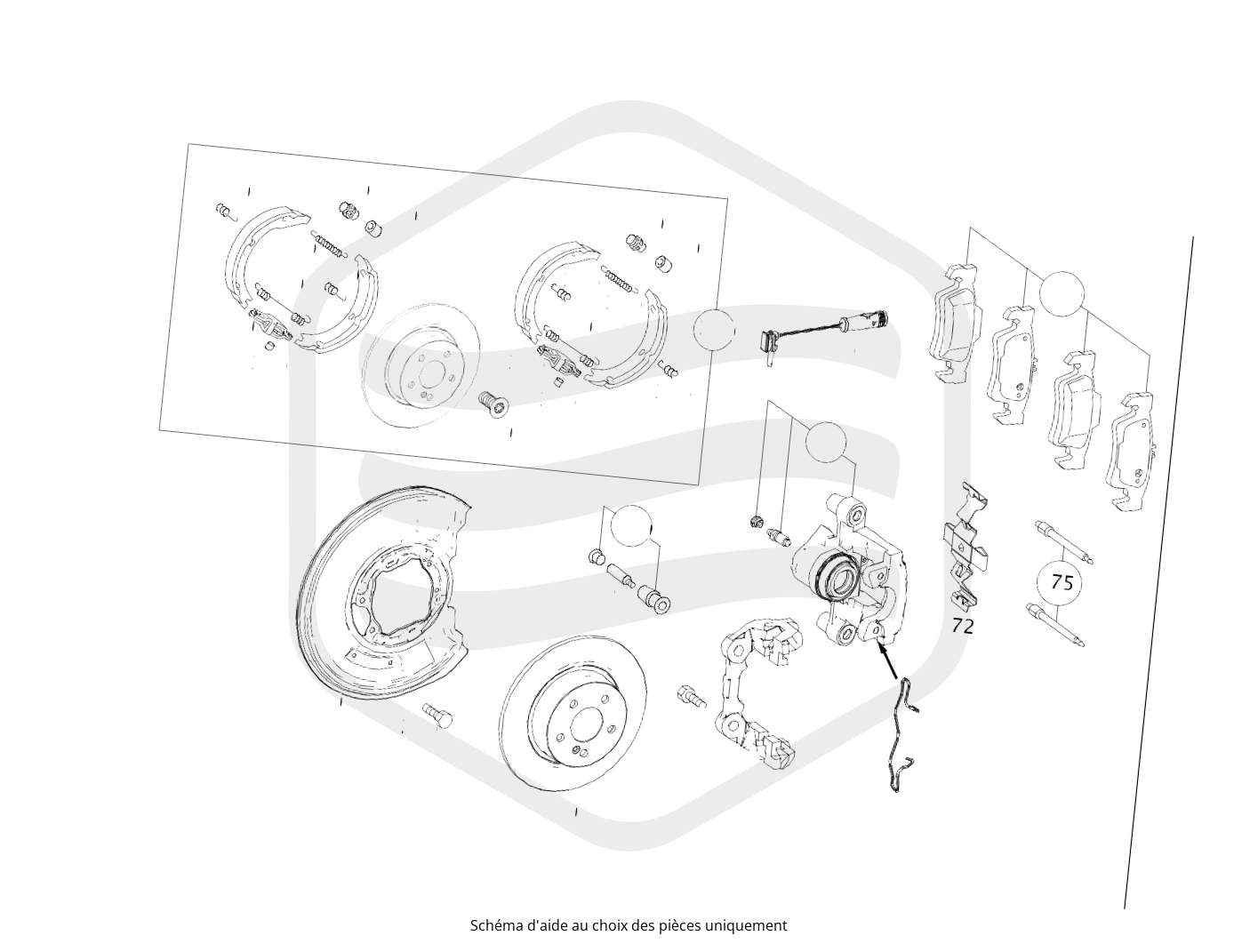 72

75

Schéma d'aide au choix des pièces uniquement