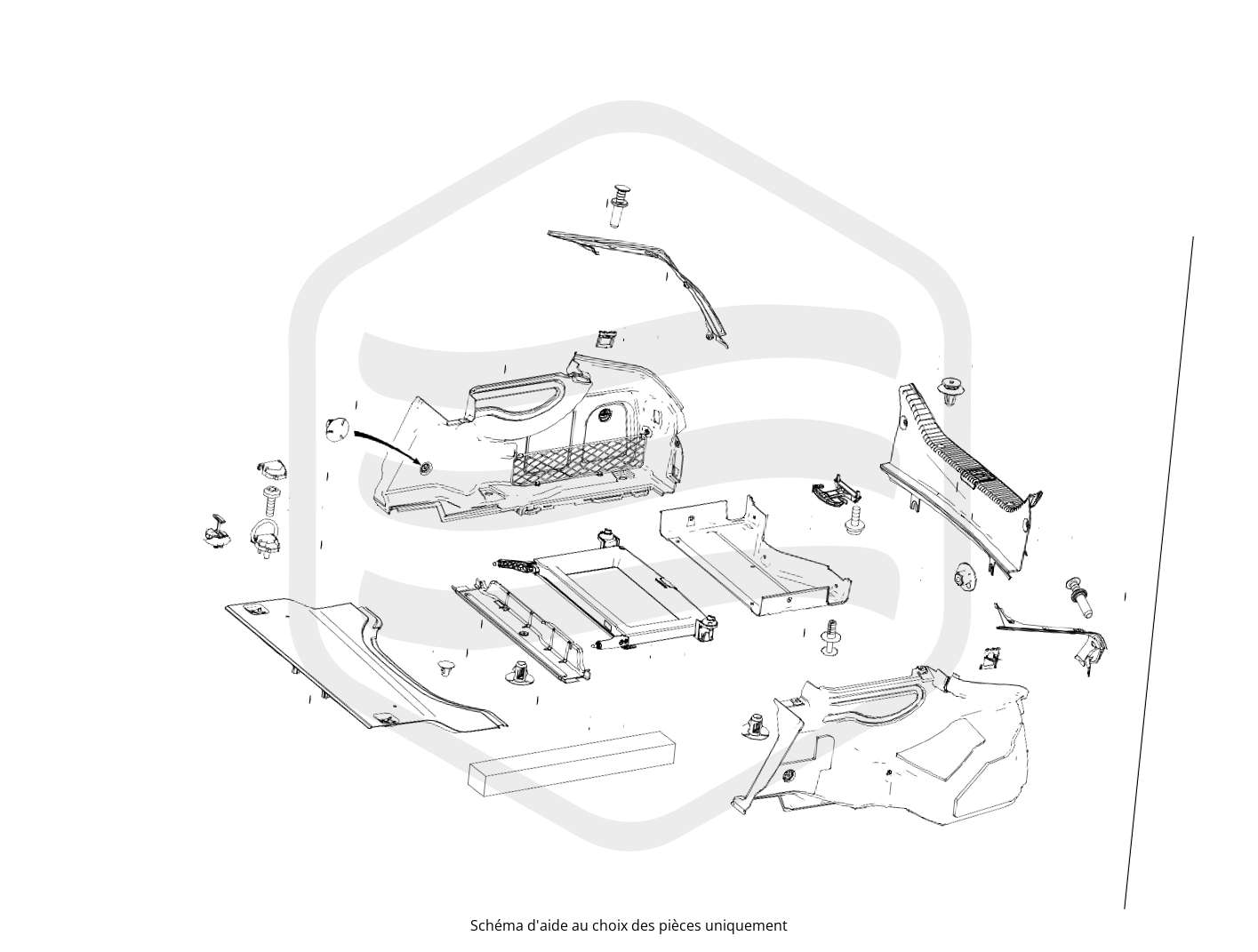 Schéma d'aide au choix des pièces uniquement