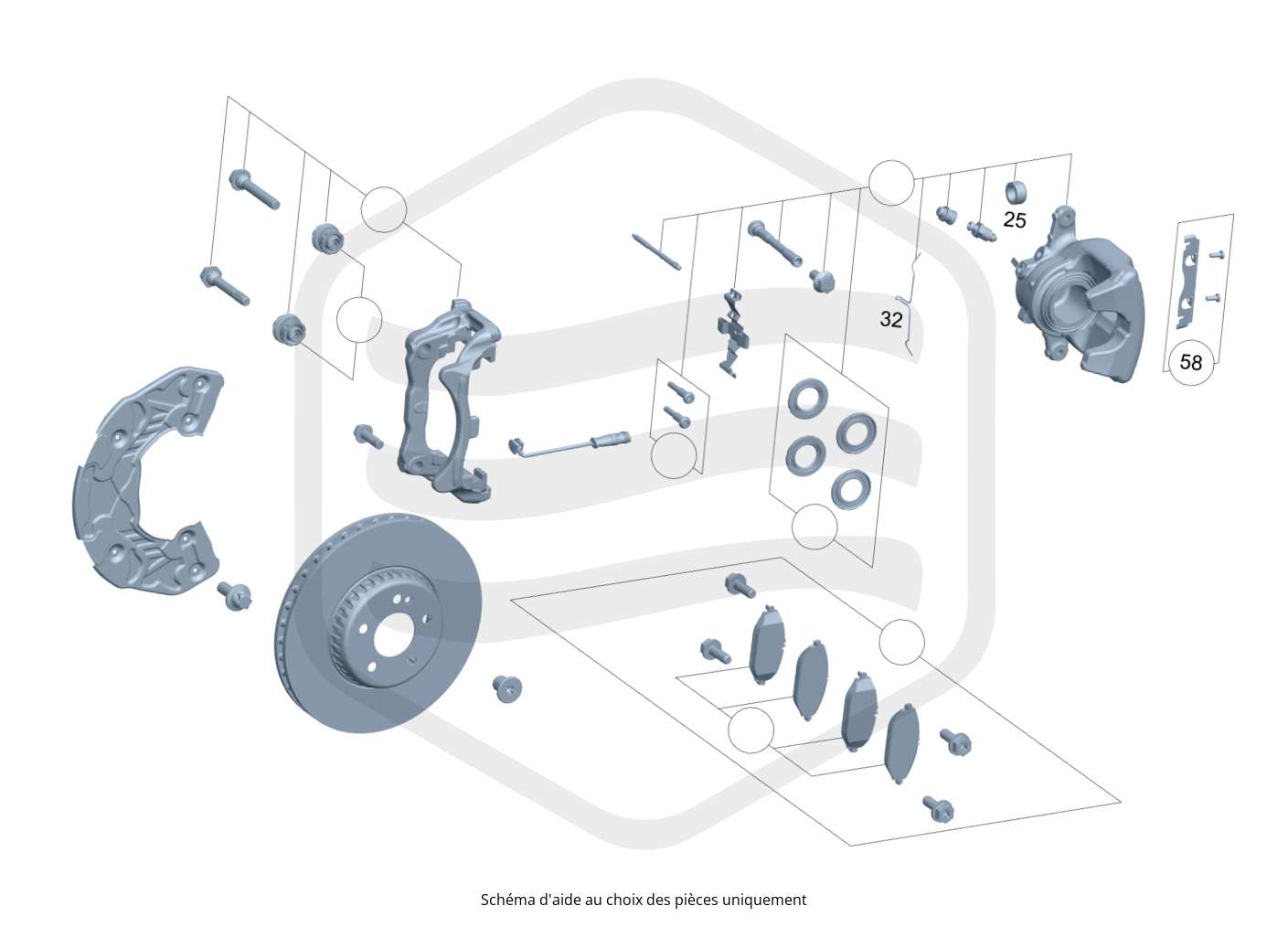 25

32

58

Schéma d'aide au choix des pièces uniquement