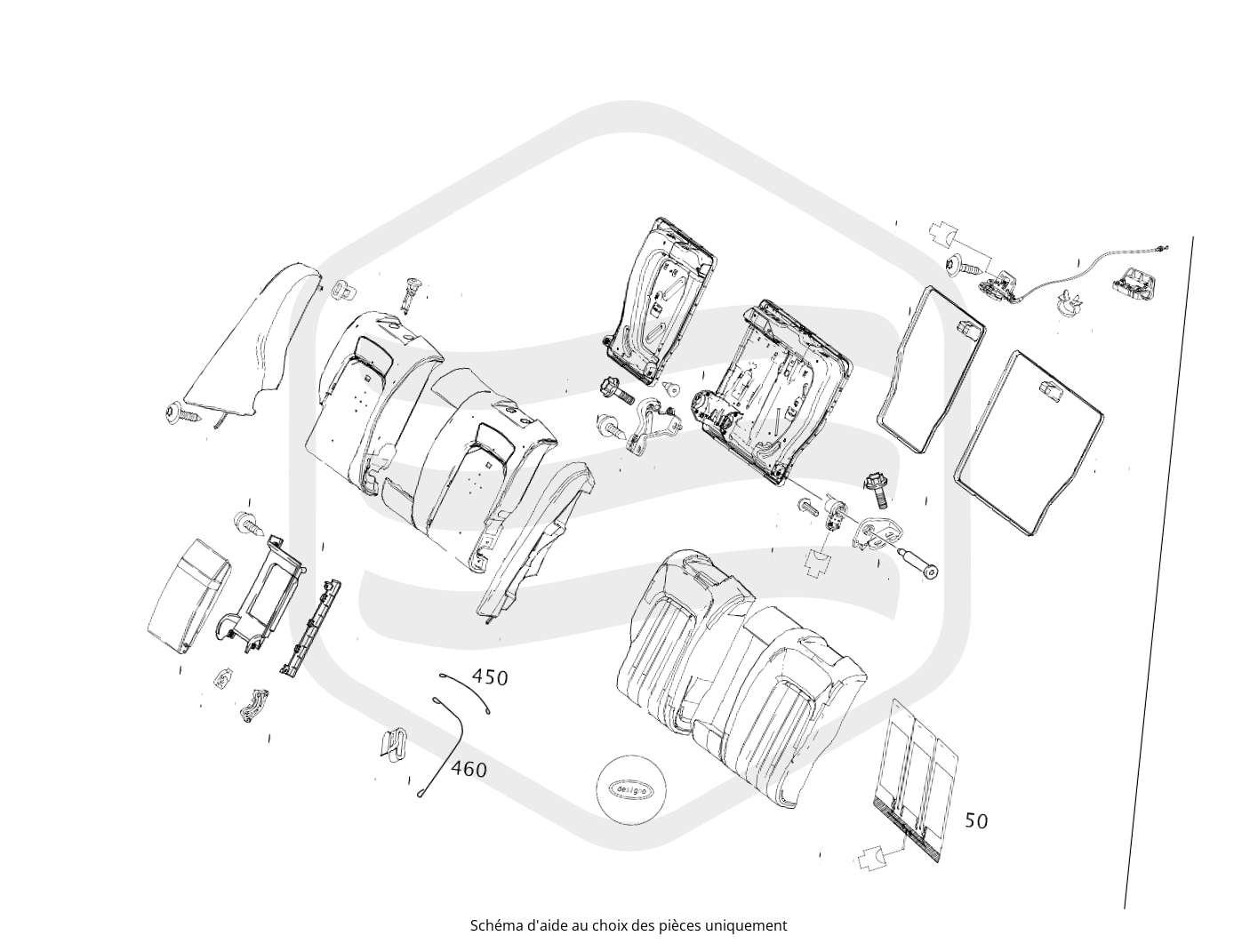 450

460

designo

50

Schéma d'aide au choix des pièces uniquement