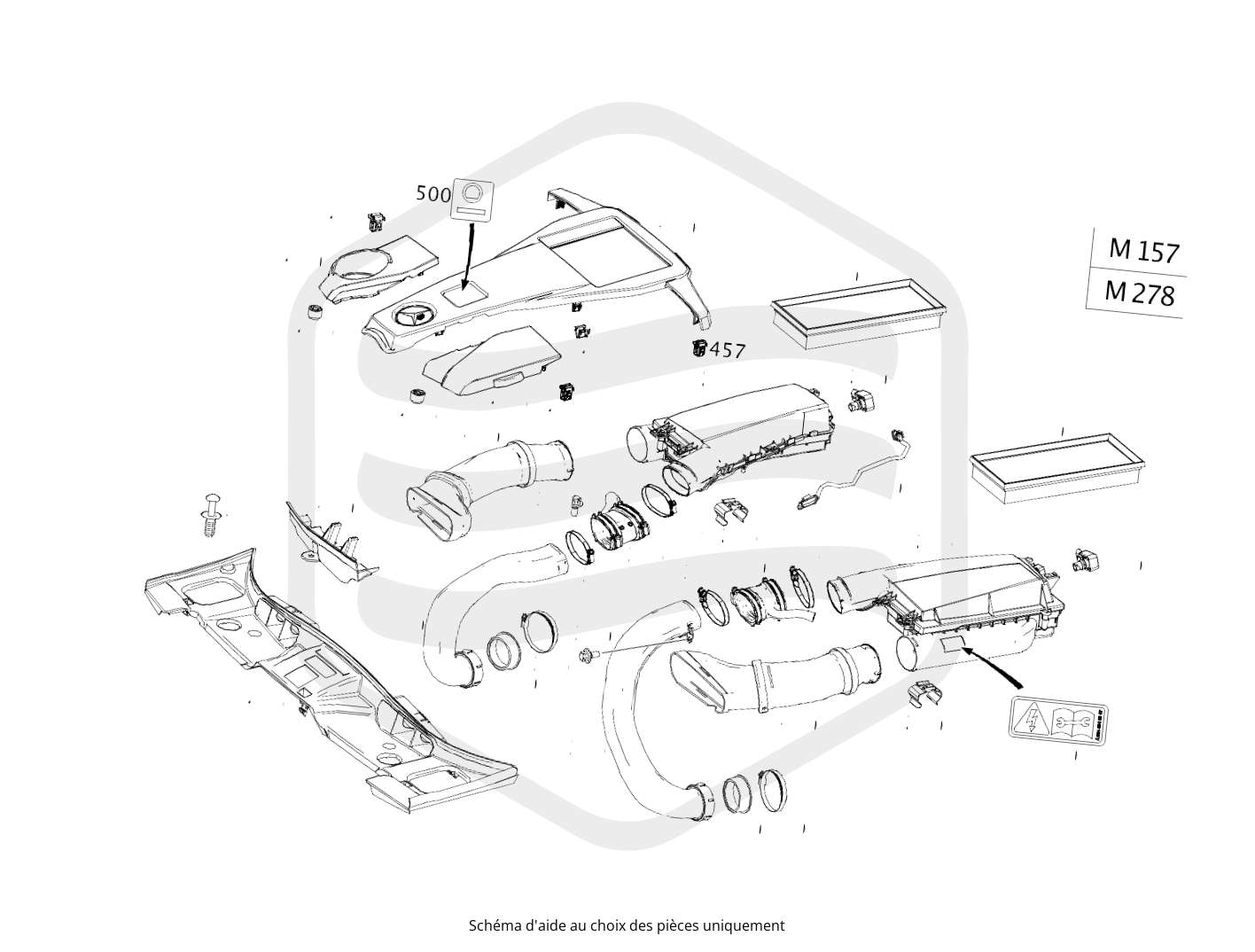 500

457

M 157
M 278

Schéma d'aide au choix des pièces uniquement