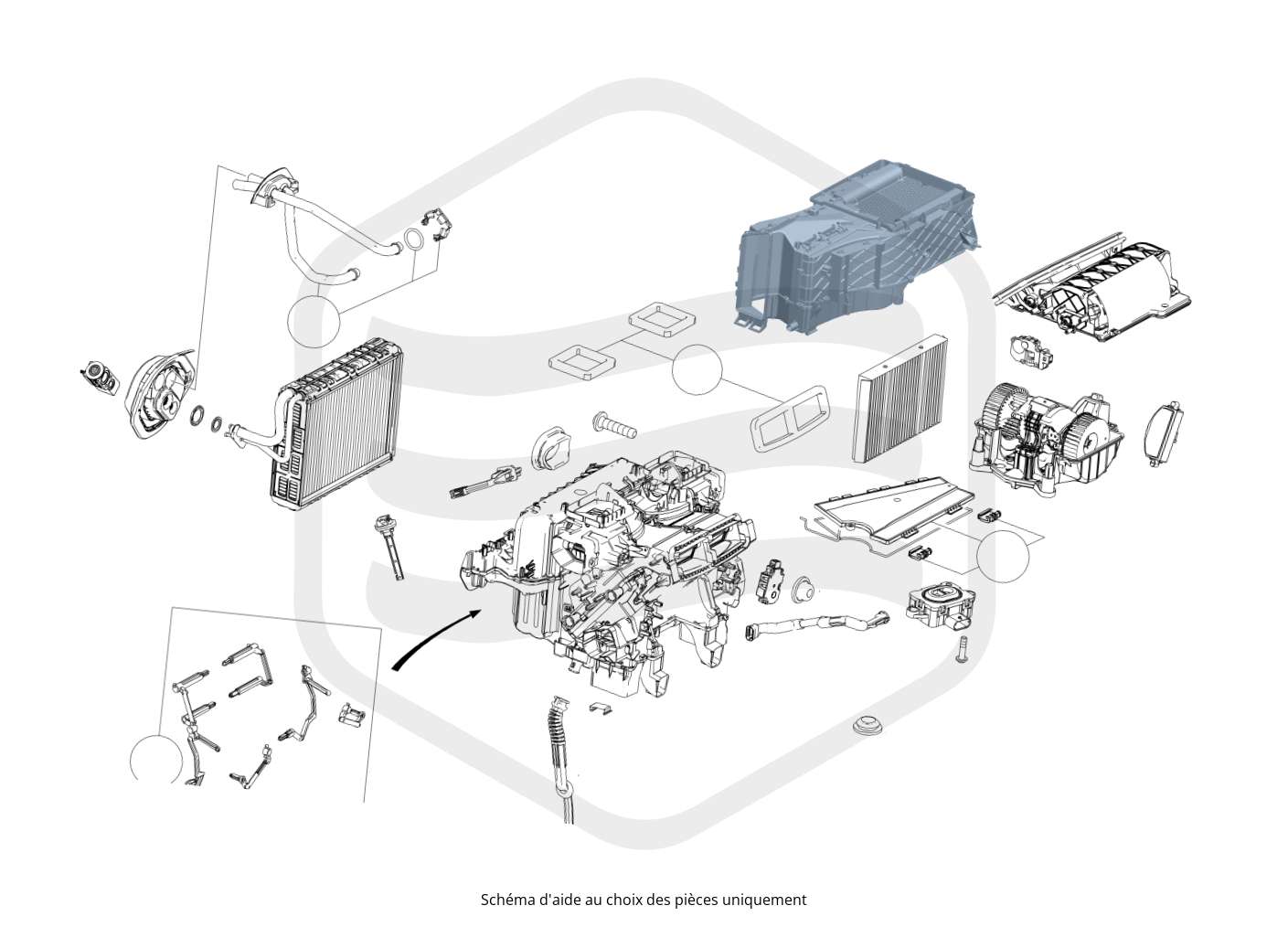 Schéma d'aide au choix des pièces uniquement