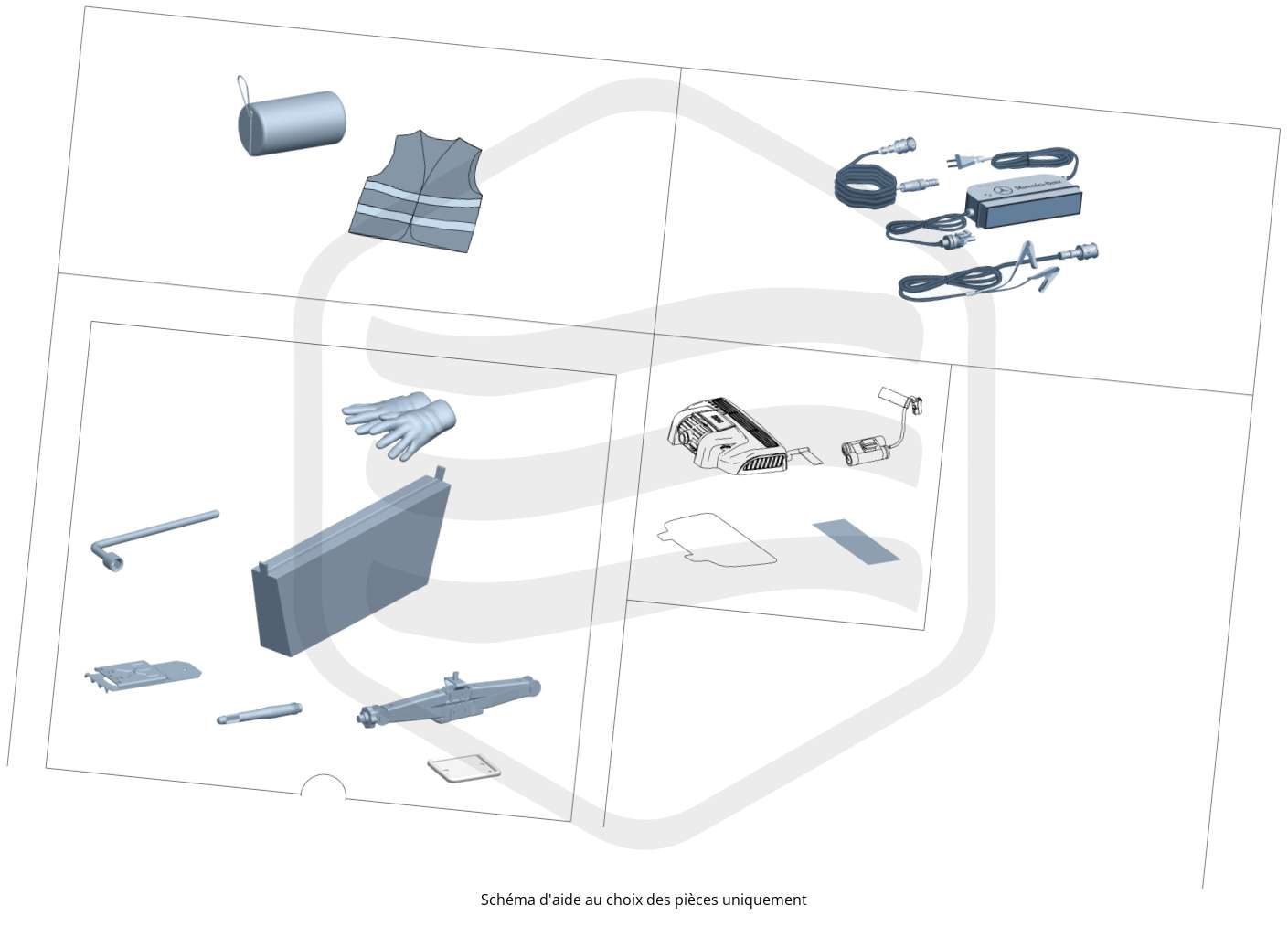 Mercedes-Benz

Schéma d'aide au choix des pièces uniquement