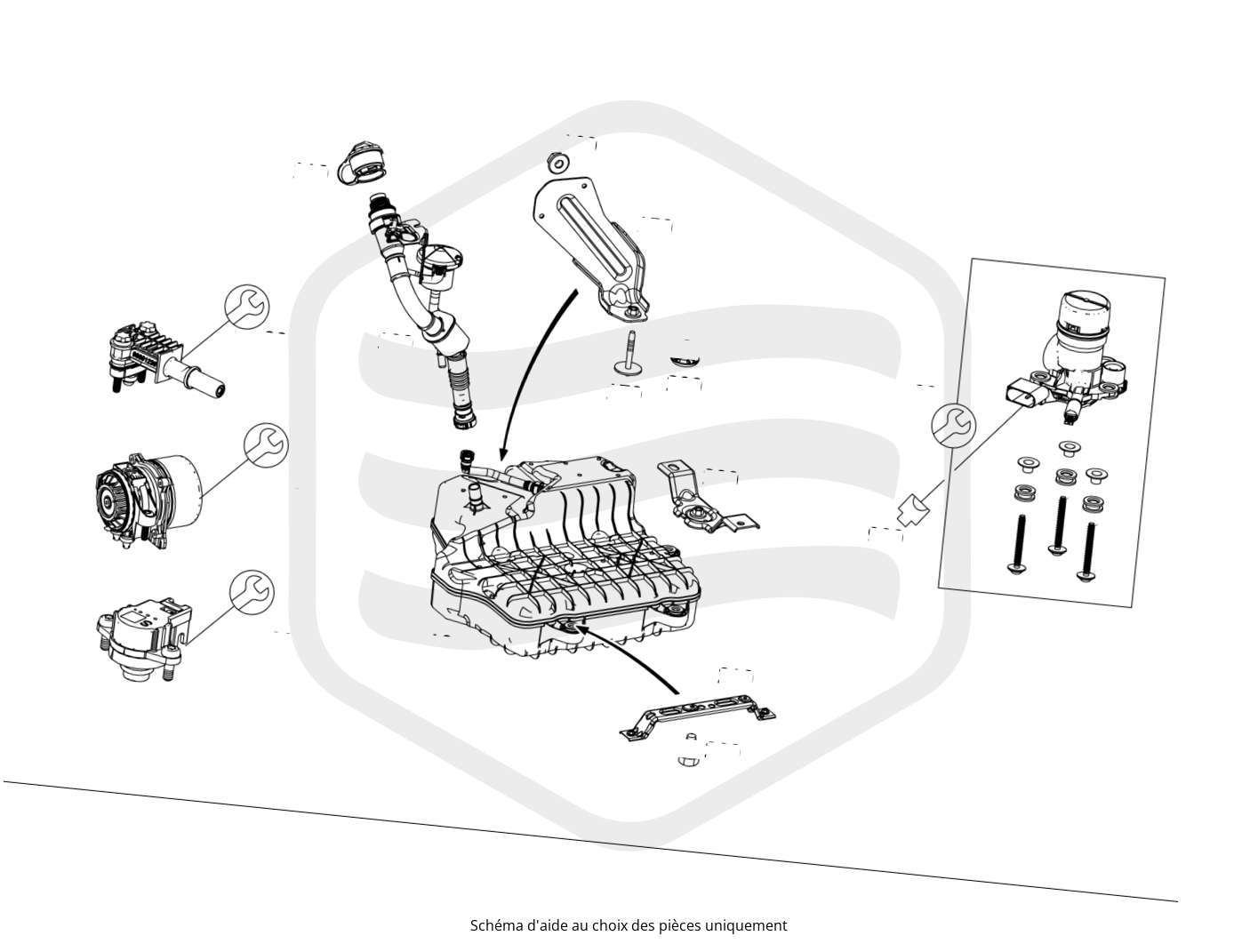 Schéma d'aide au choix des pièces uniquement