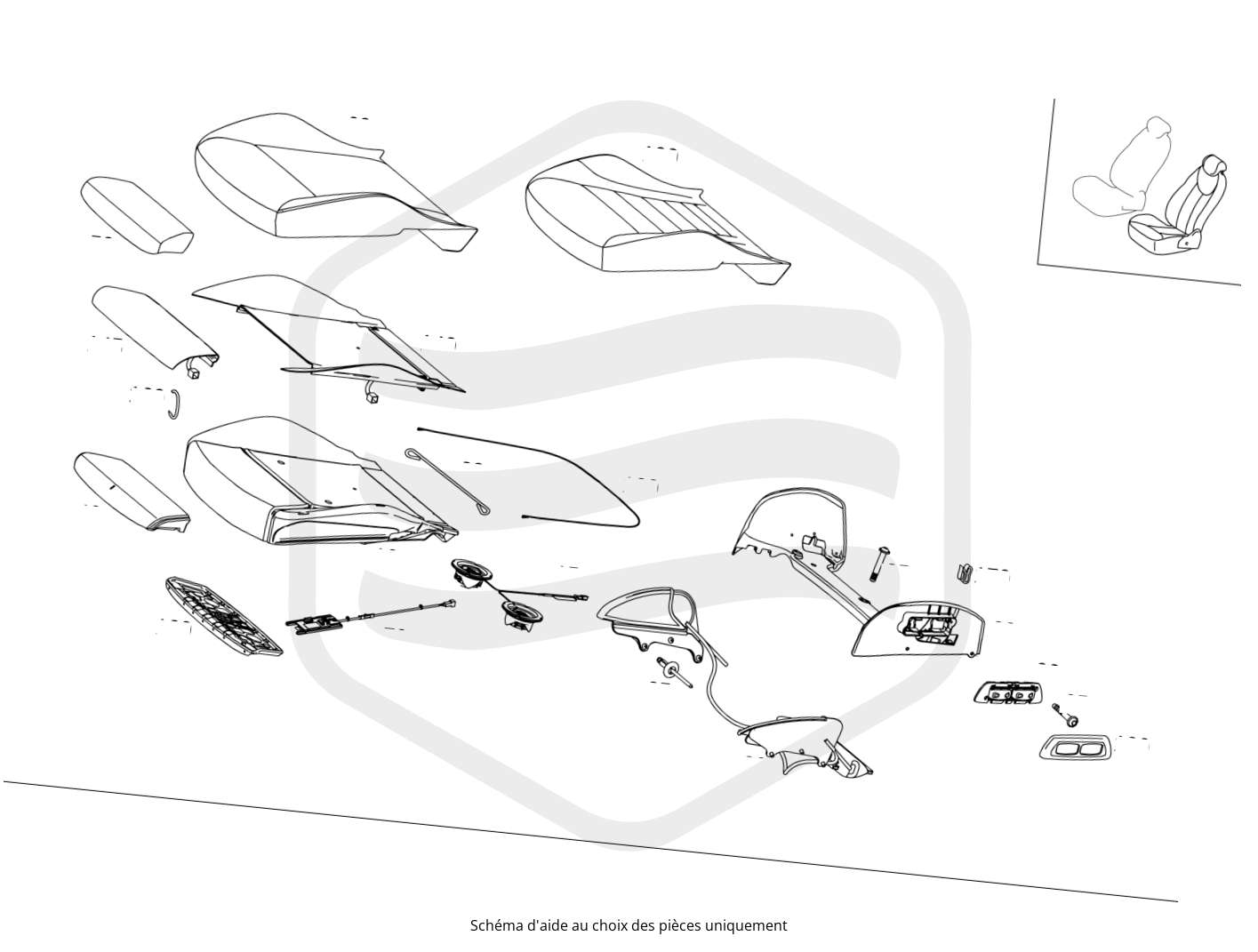 Schéma d'aide au choix des pièces uniquement