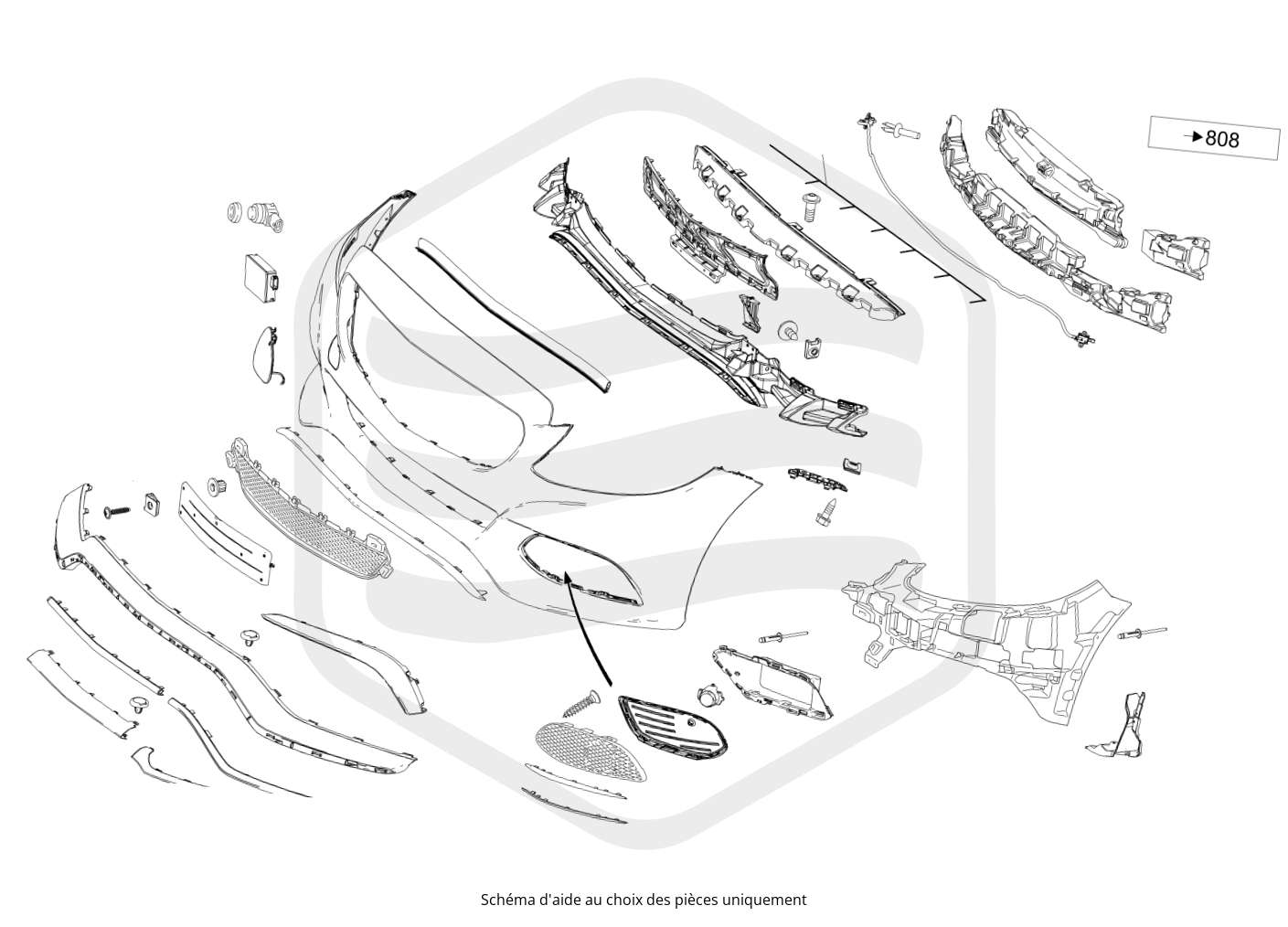 808

Schéma d'aide au choix des pièces uniquement