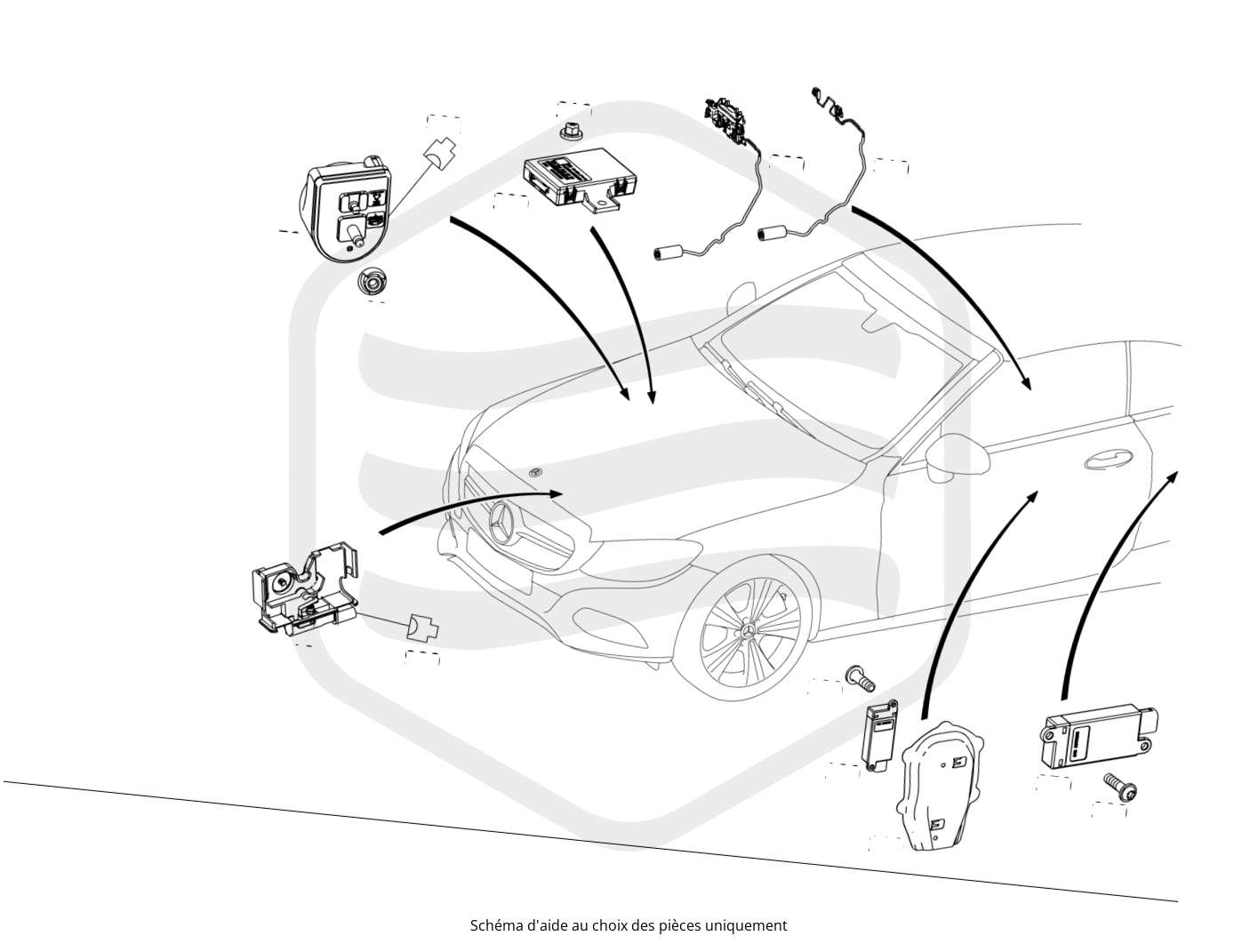 Schéma d'aide au choix des pièces uniquement