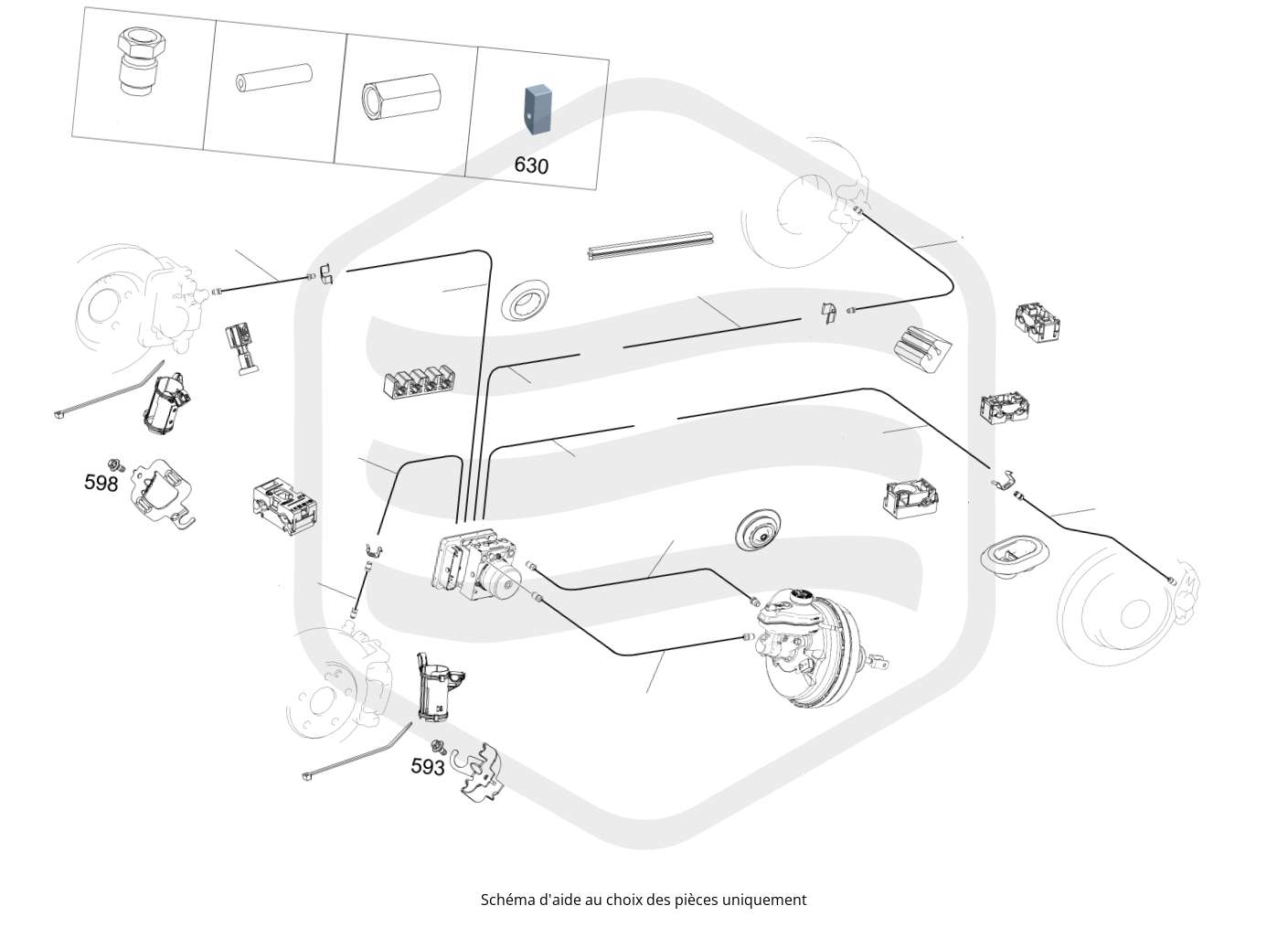 630

598

593

Schéma d'aide au choix des pièces uniquement