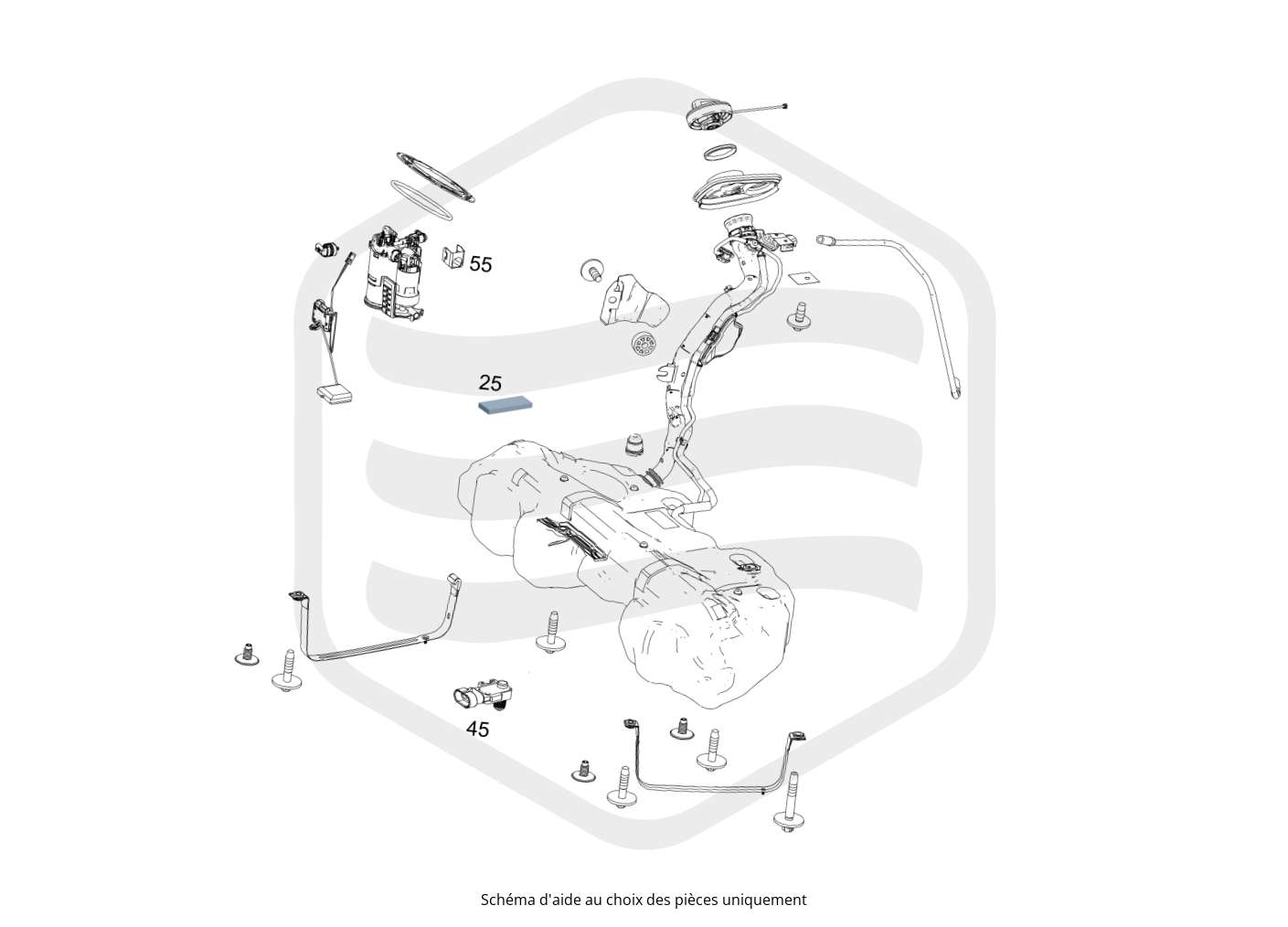 55

25

45

Schéma d'aide au choix des pièces uniquement