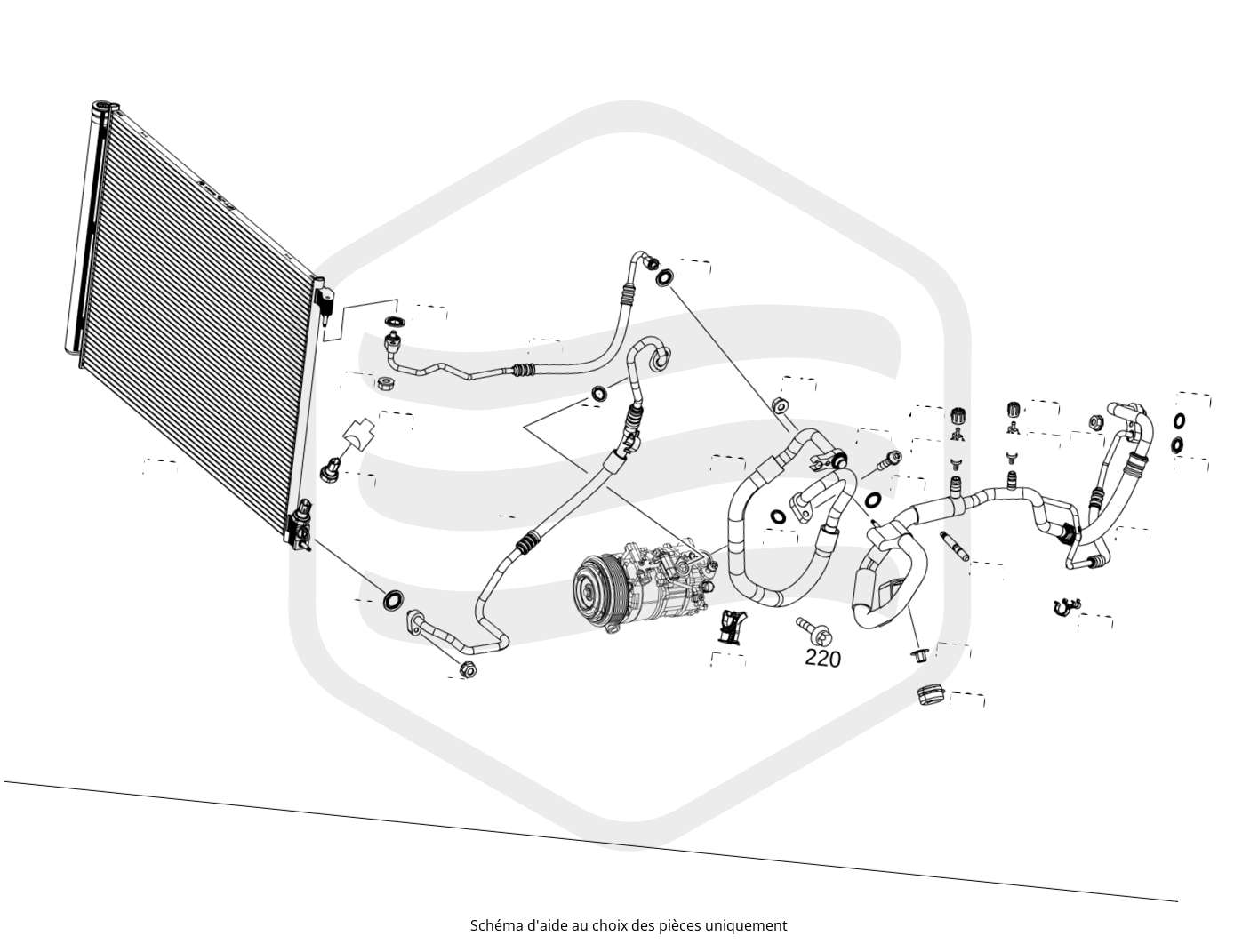 220

Schéma d'aide au choix des pièces uniquement