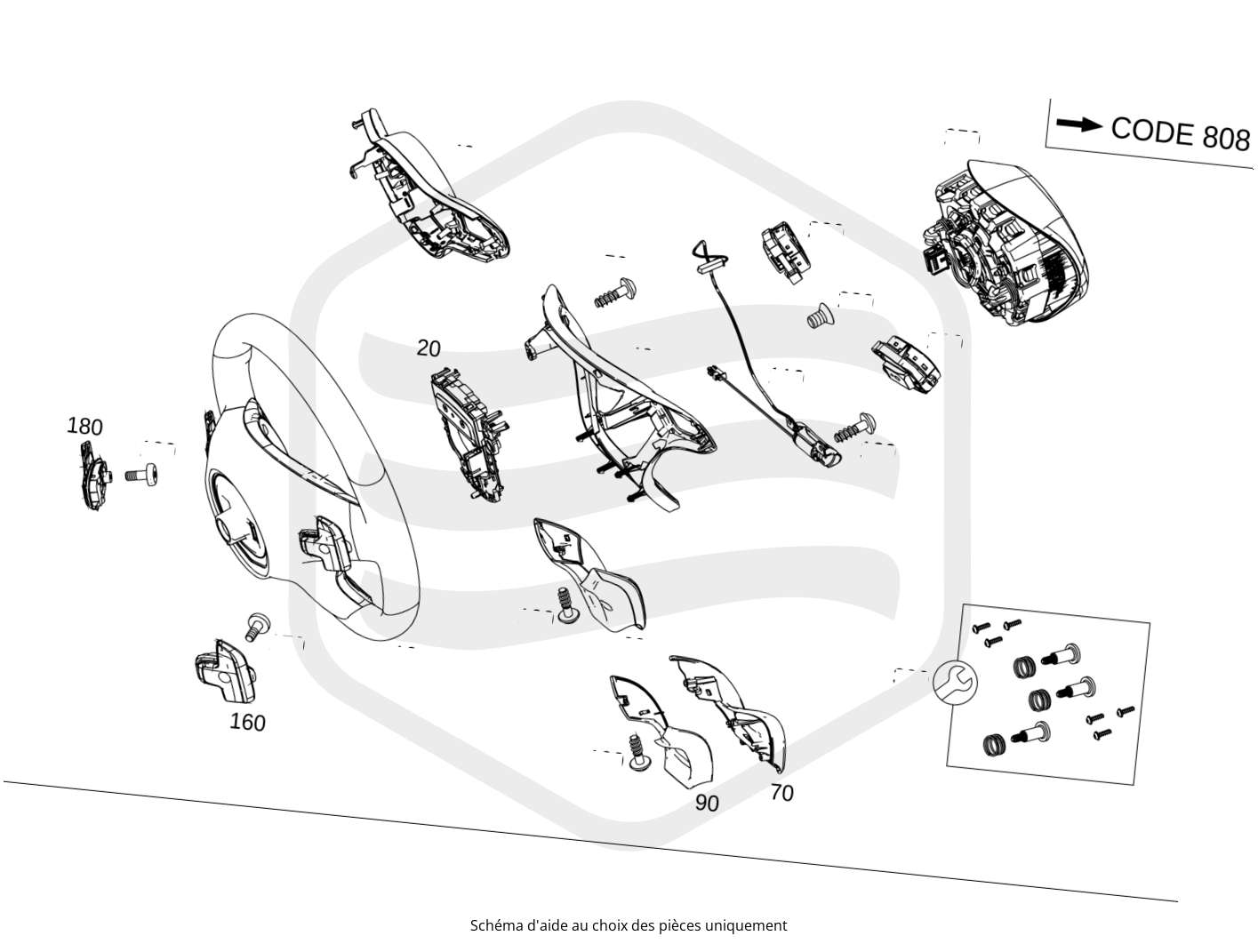 CODE 808

20

180

160

90

70

Schéma d'aide au choix des pièces uniquement