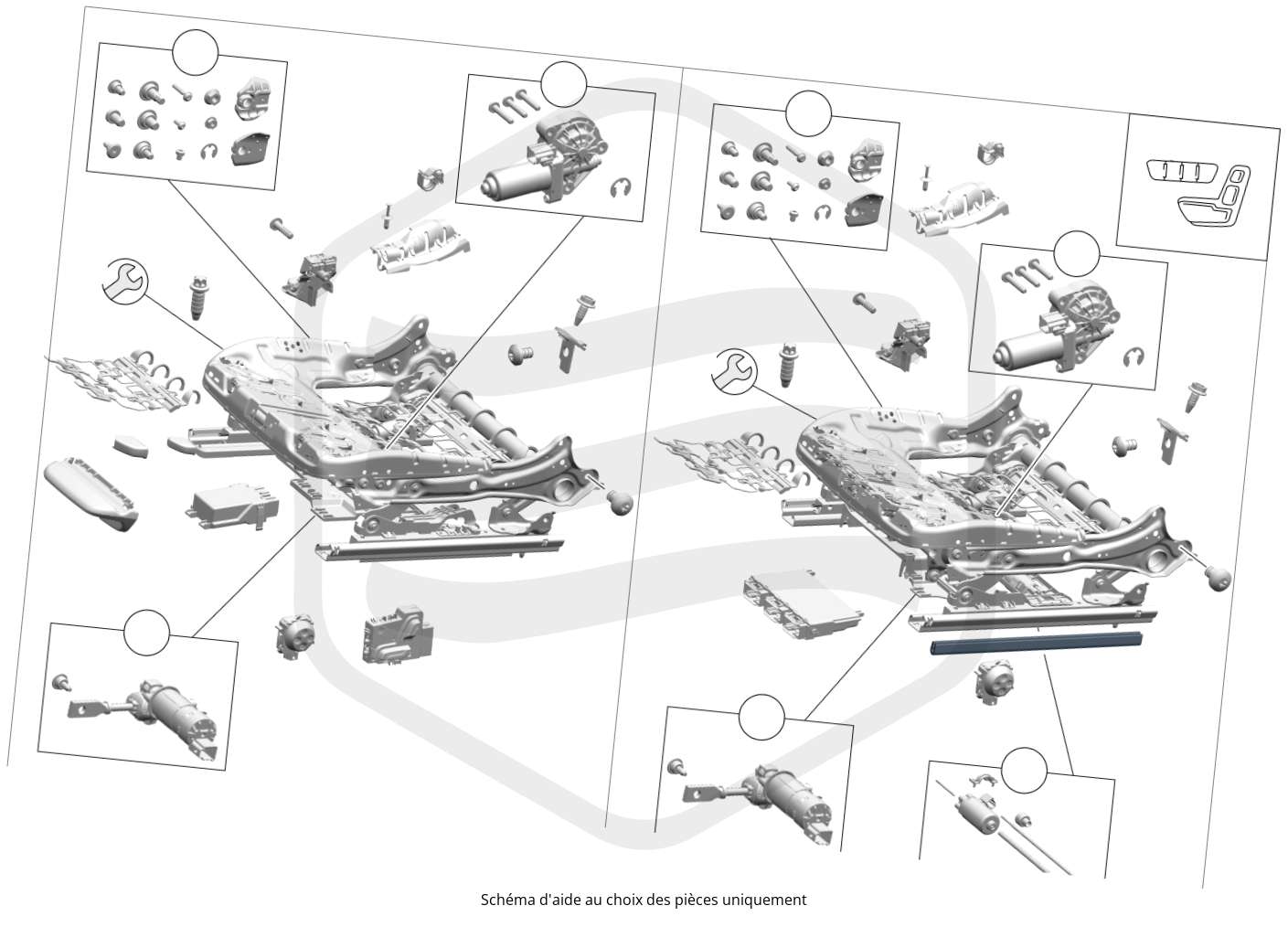 Schéma d'aide au choix des pièces uniquement