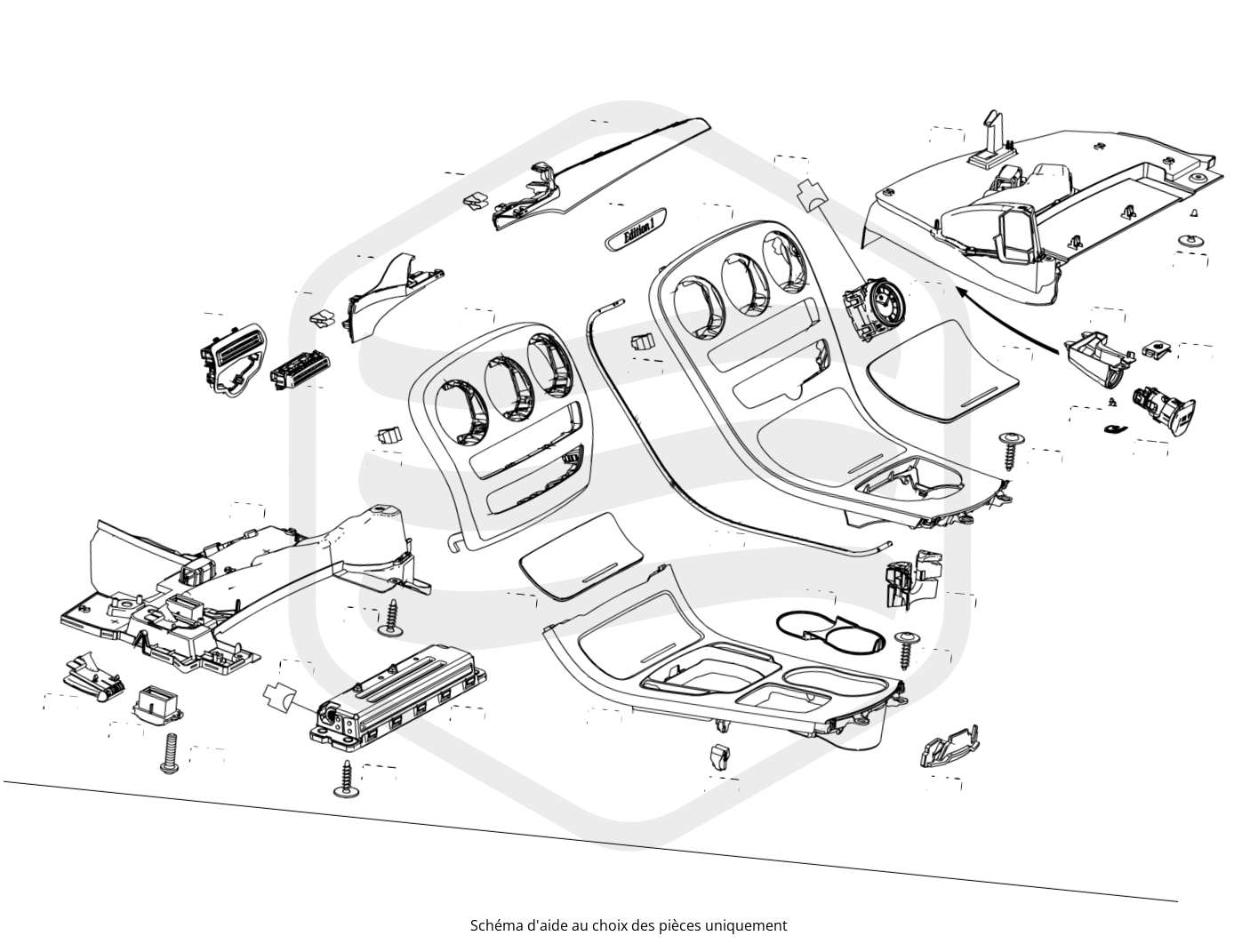 Edition 1

Schéma d'aide au choix des pièces uniquement