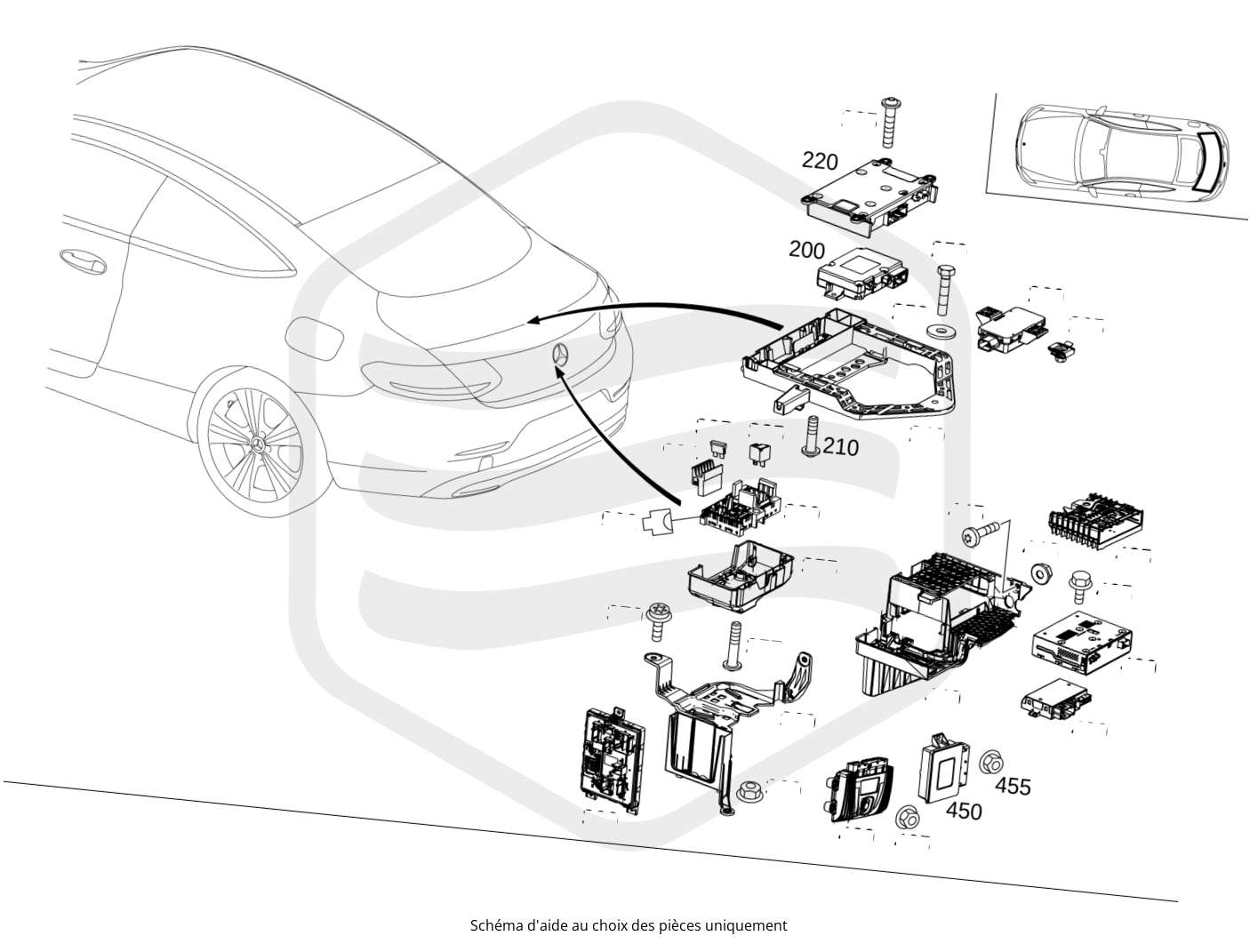 220

200

210

455

450

Schéma d'aide au choix des pièces uniquement