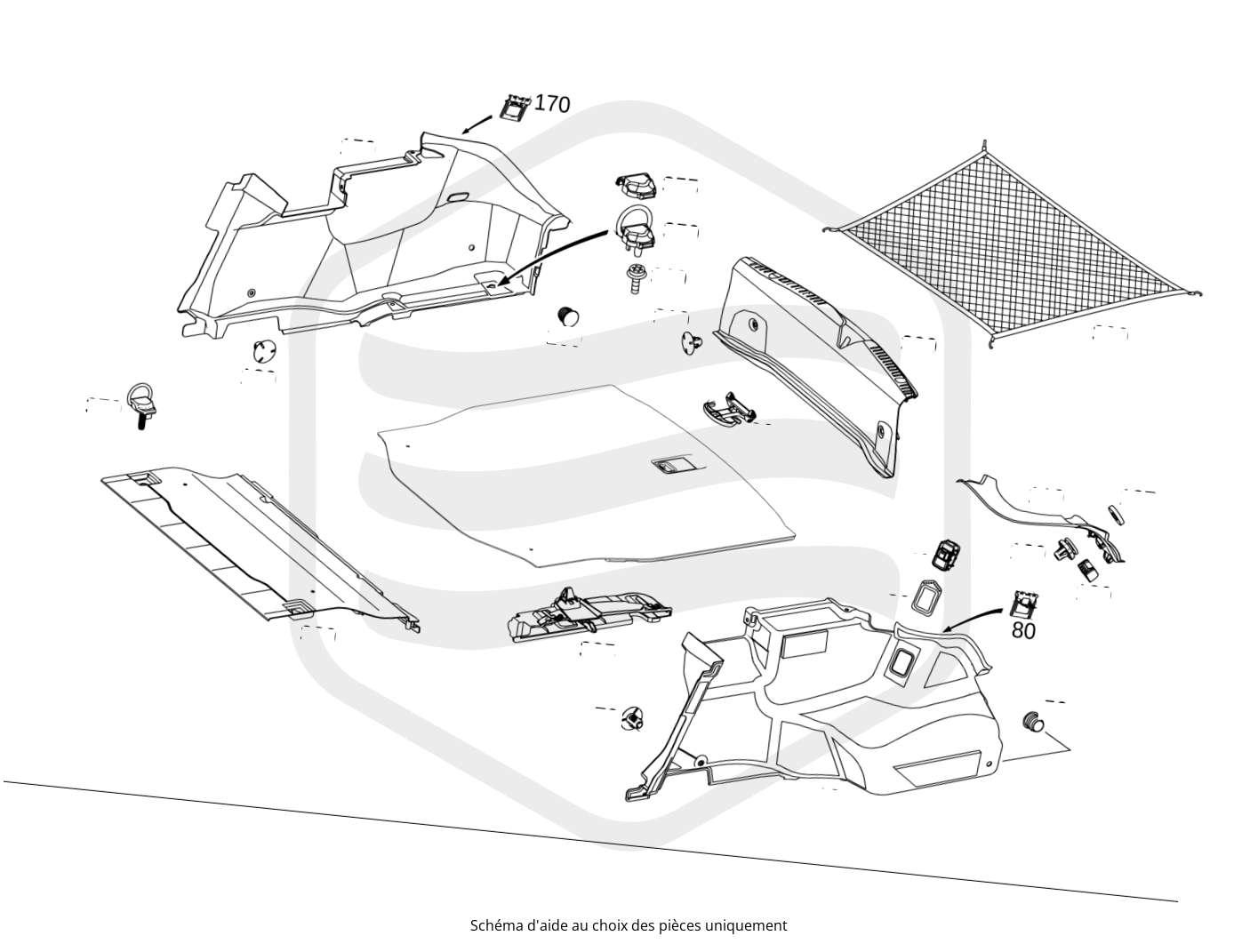 170

80

Schéma d'aide au choix des pièces uniquement