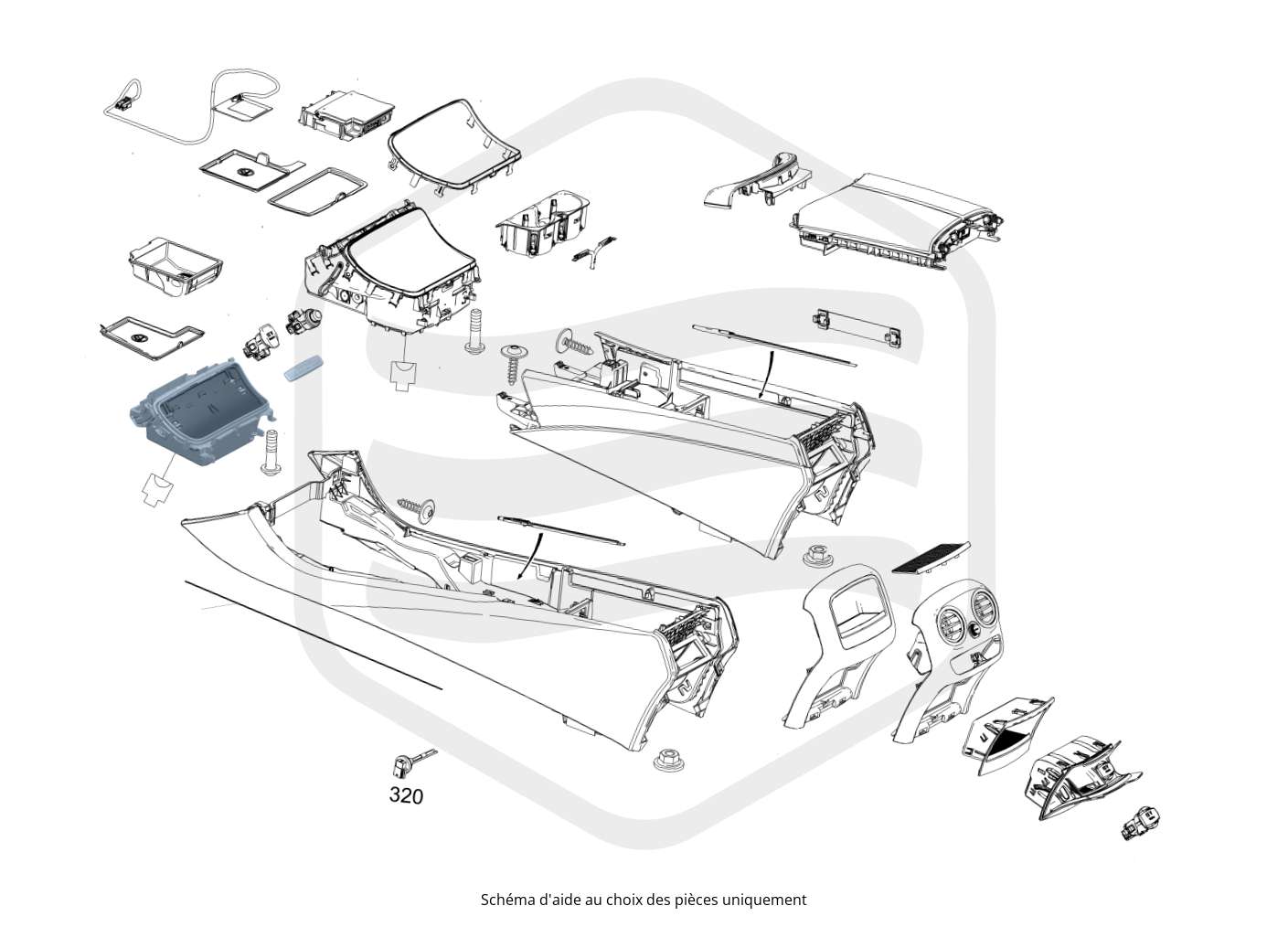 320

Schéma d'aide au choix des pièces uniquement