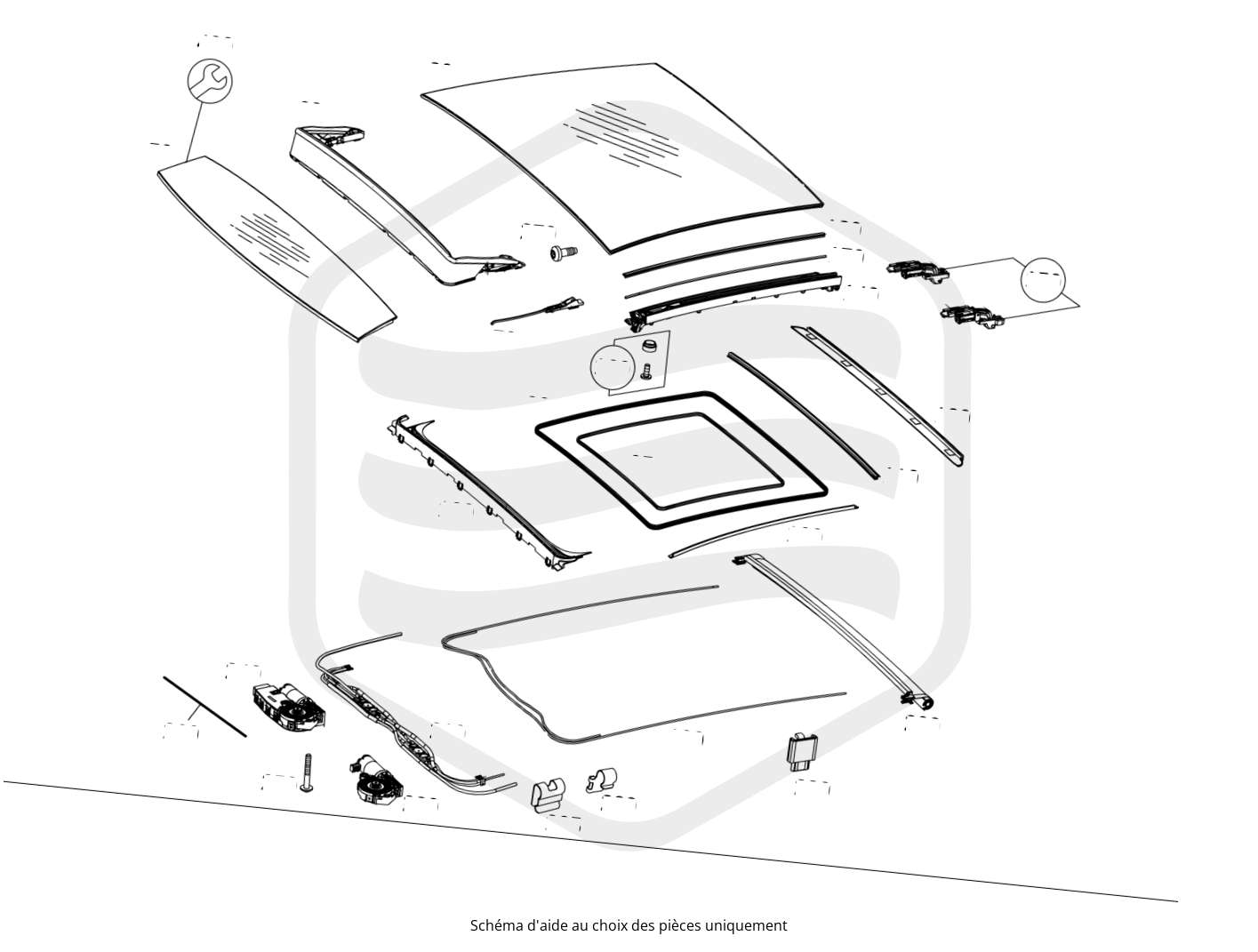 Schéma d'aide au choix des pièces uniquement