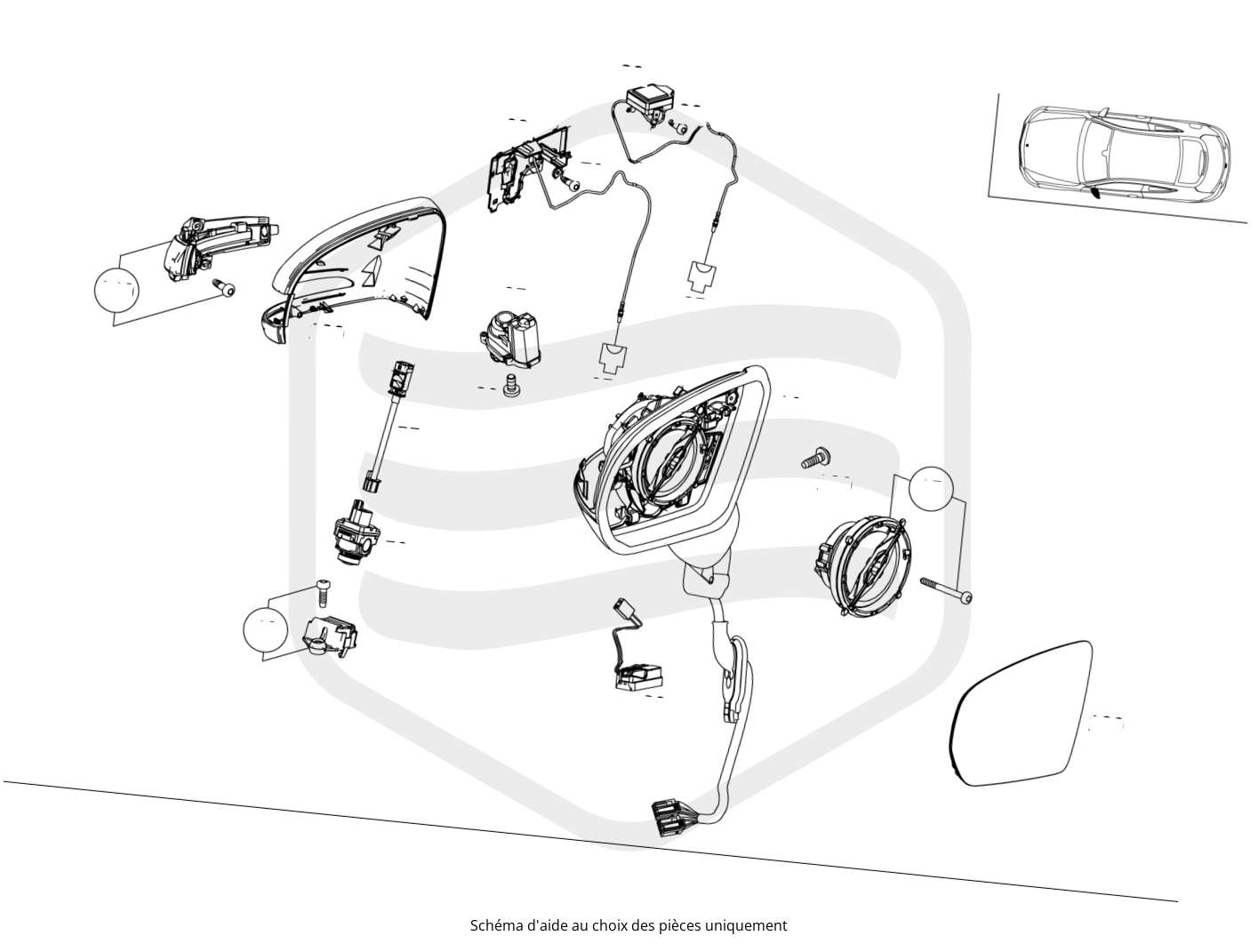 Schéma d'aide au choix des pièces uniquement