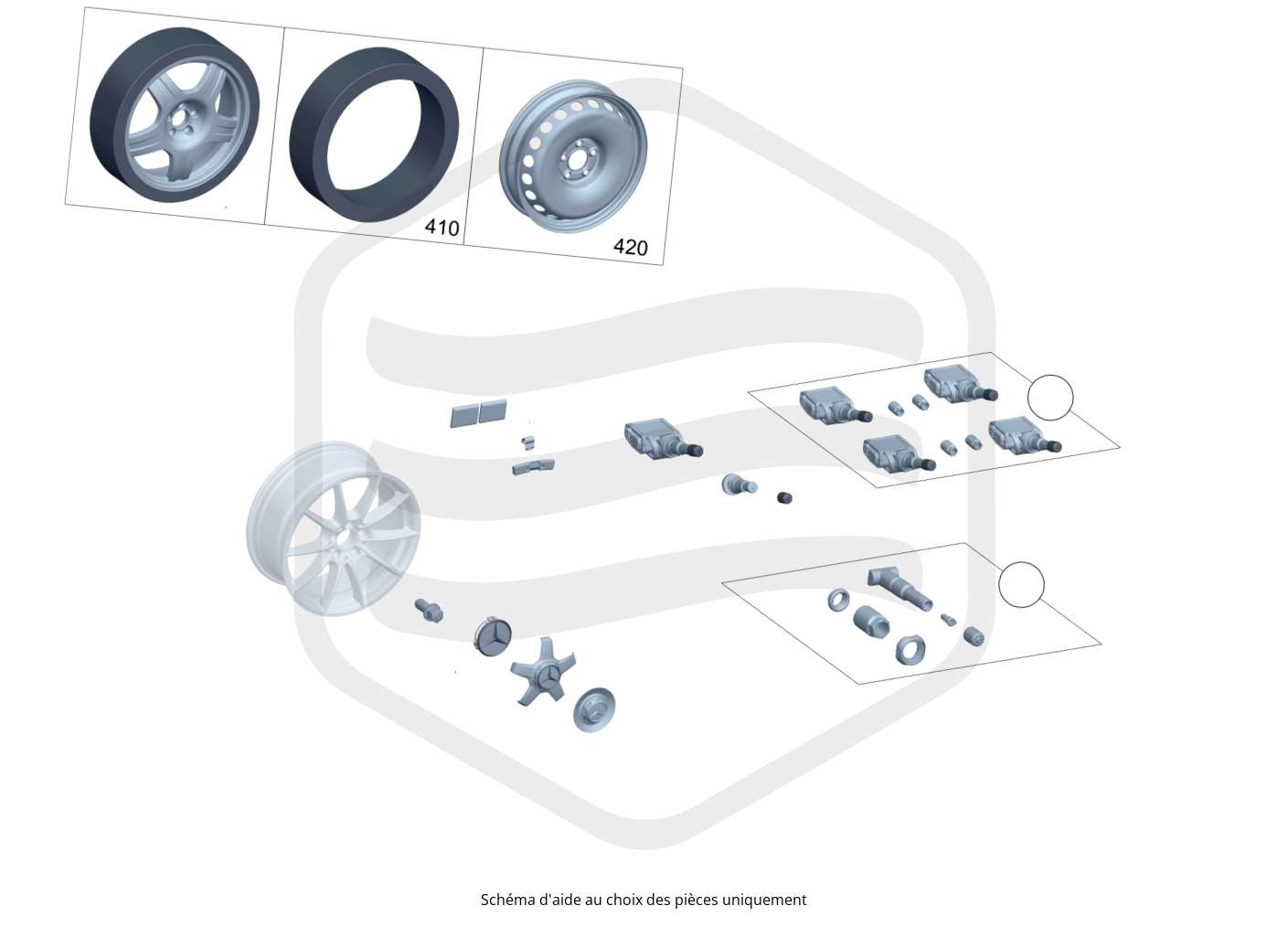 410

420

Schéma d'aide au choix des pièces uniquement