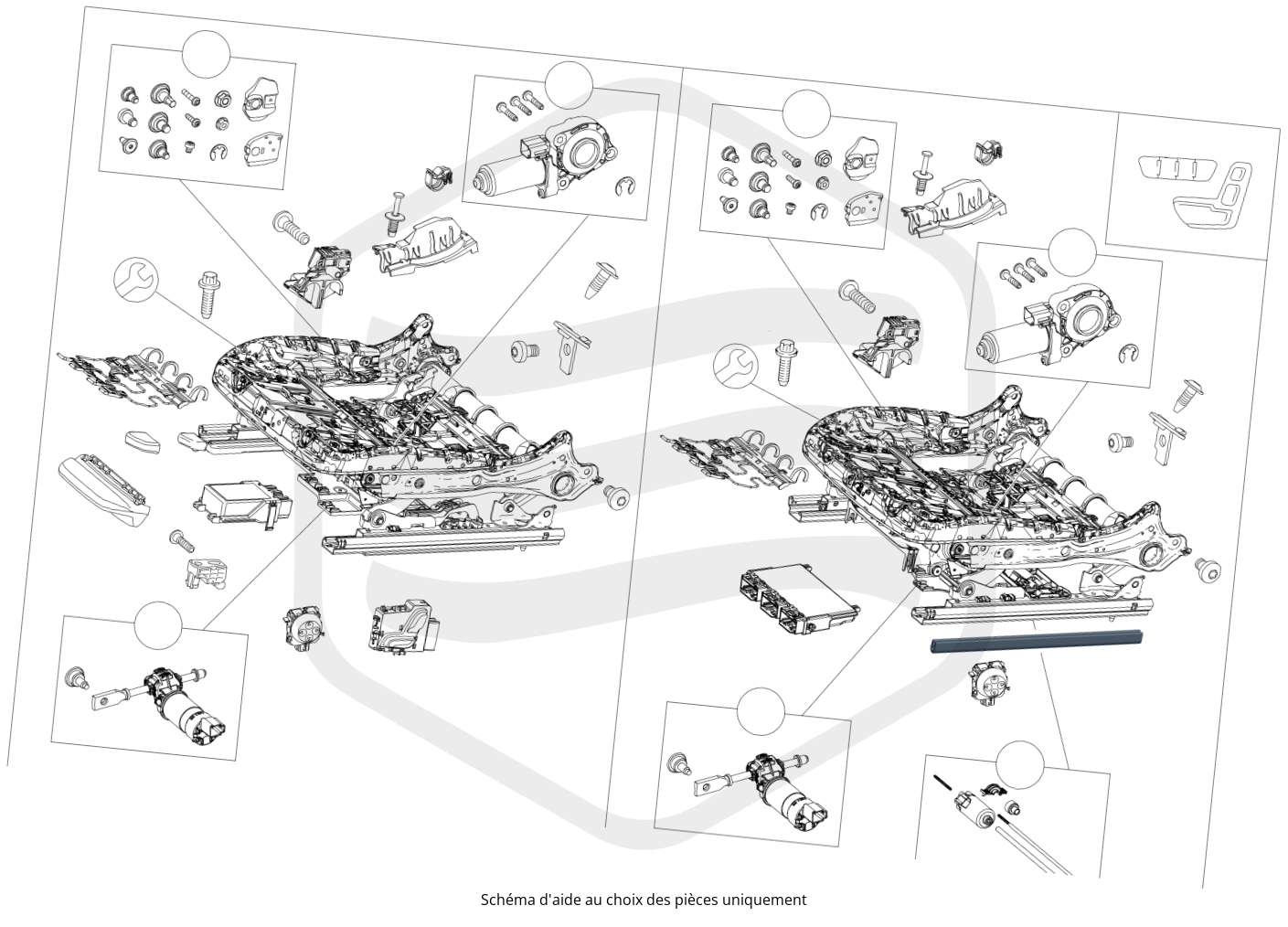 Schéma d'aide au choix des pièces uniquement