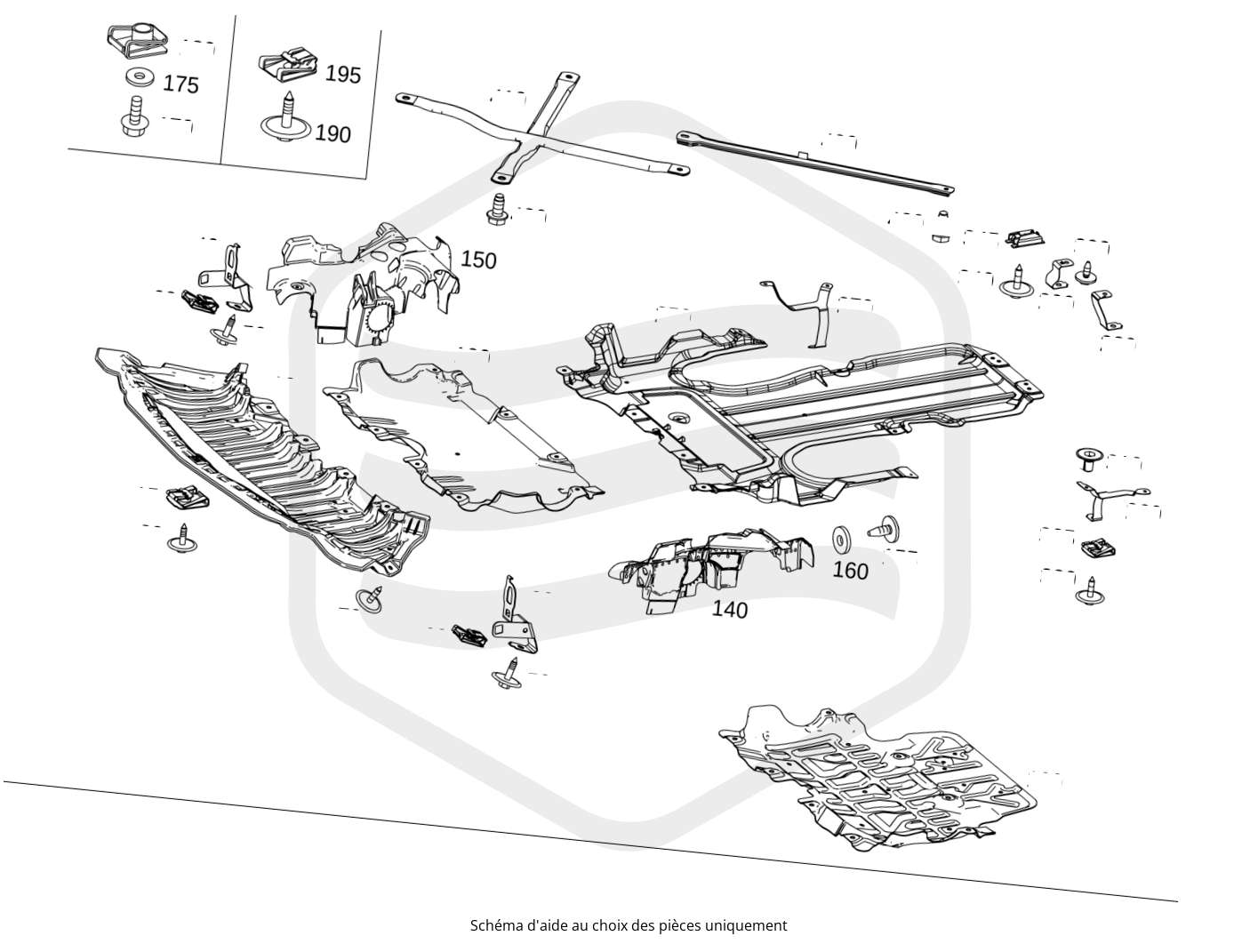 175
195
190
150
160
140
Schéma d'aide au choix des pièces uniquement