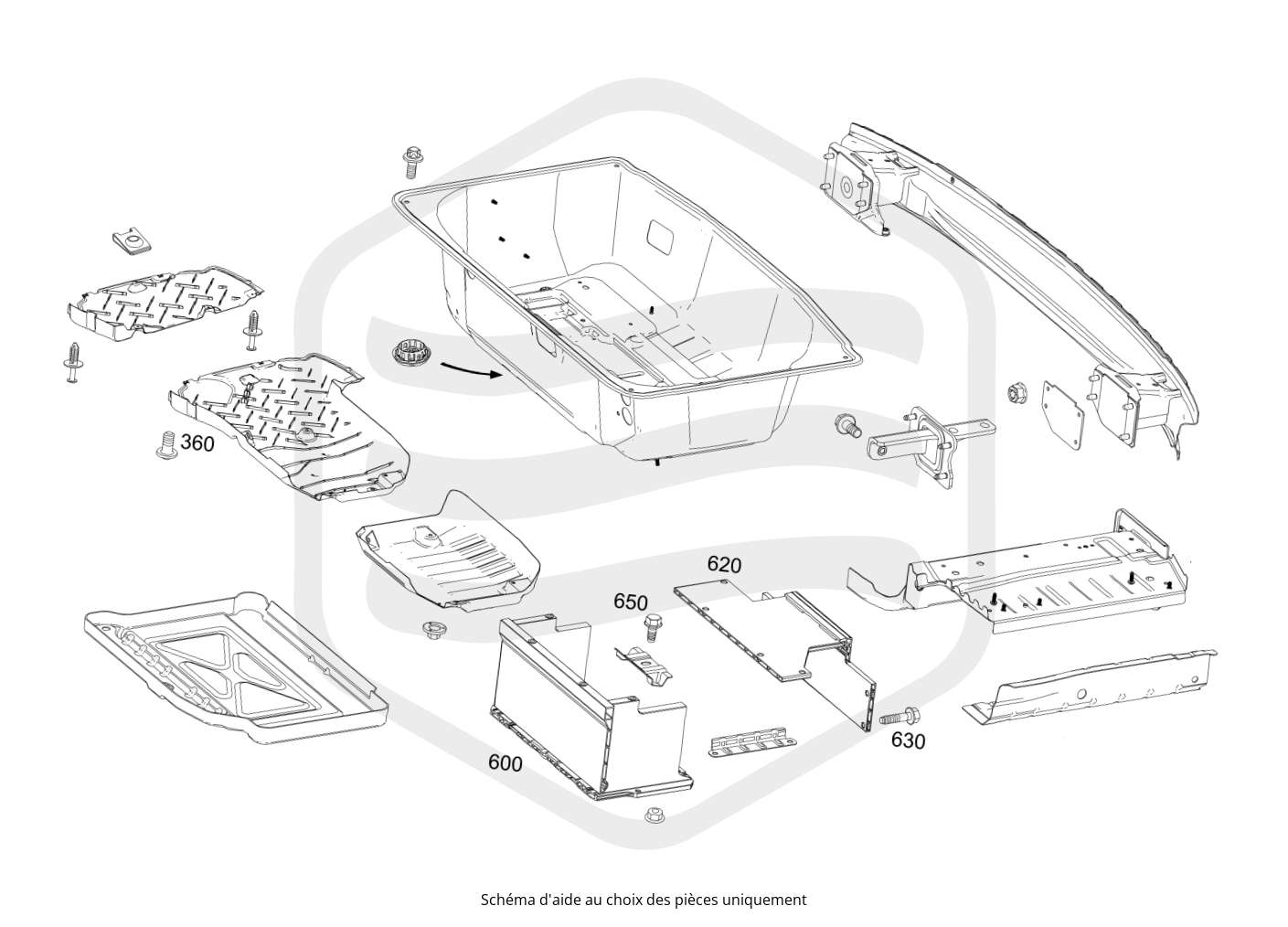 360

620

650

600

630

Schéma d'aide au choix des pièces uniquement