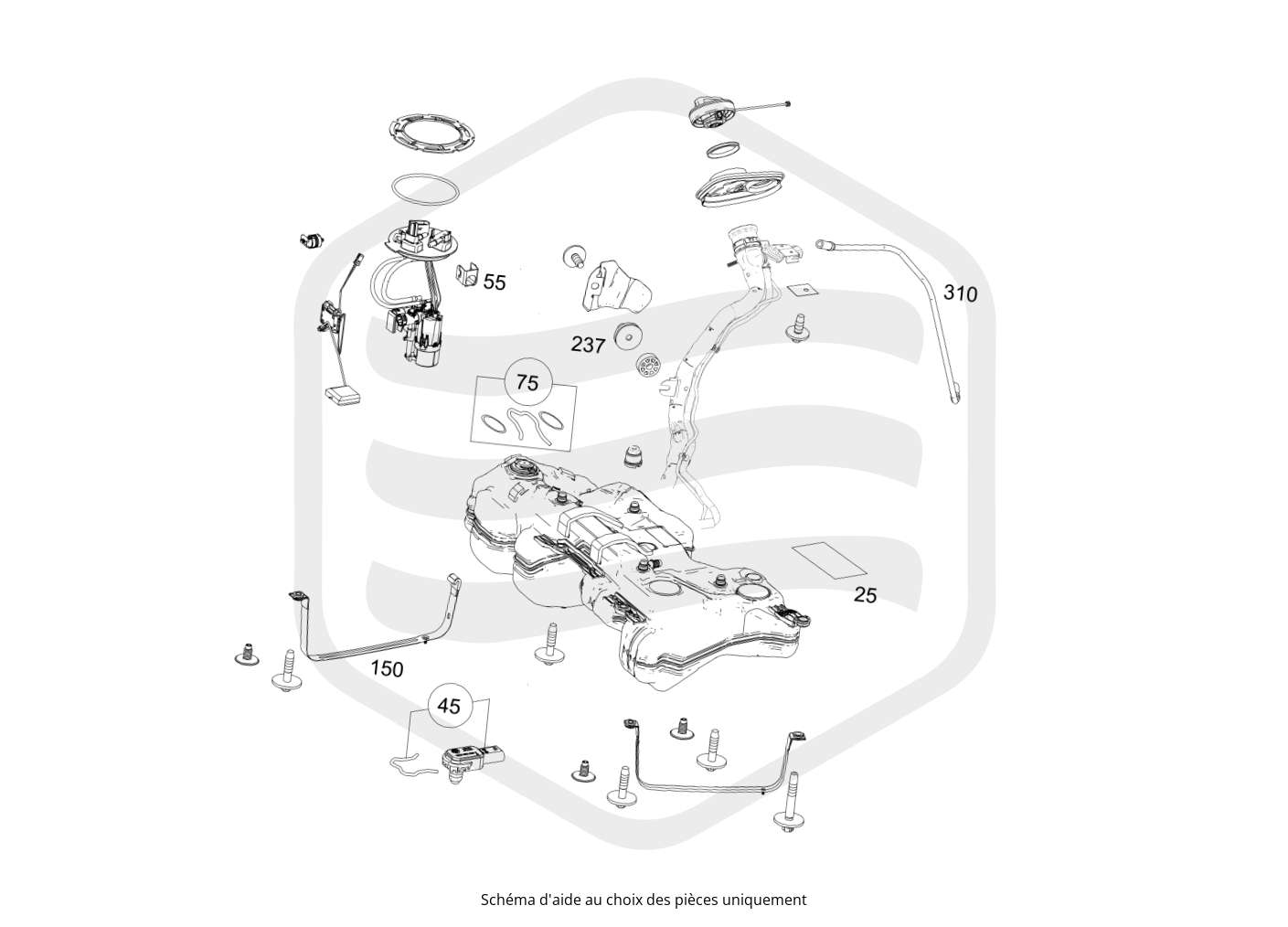 55
310
237
75
25
150
45

Schéma d'aide au choix des pièces uniquement