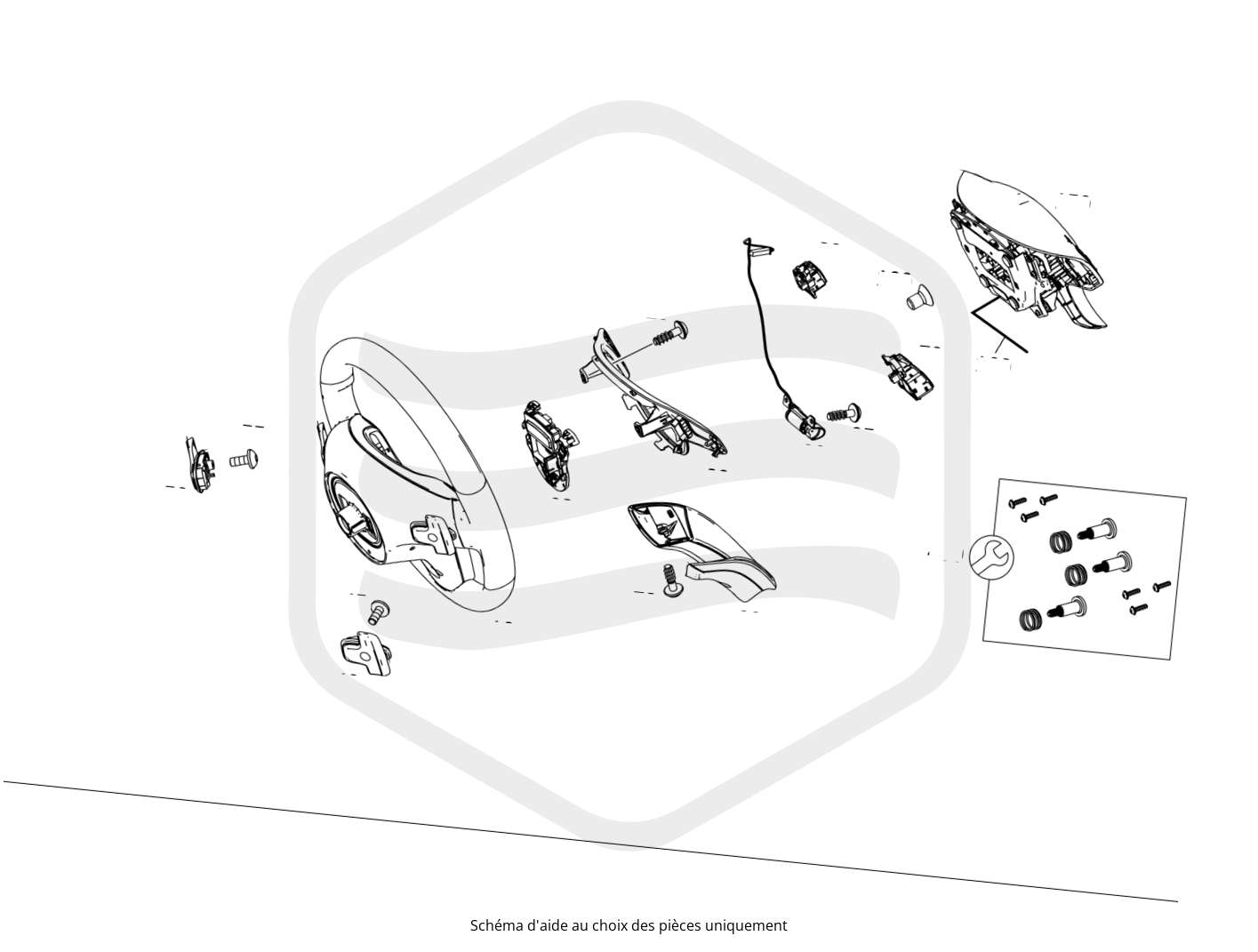 Schéma d'aide au choix des pièces uniquement