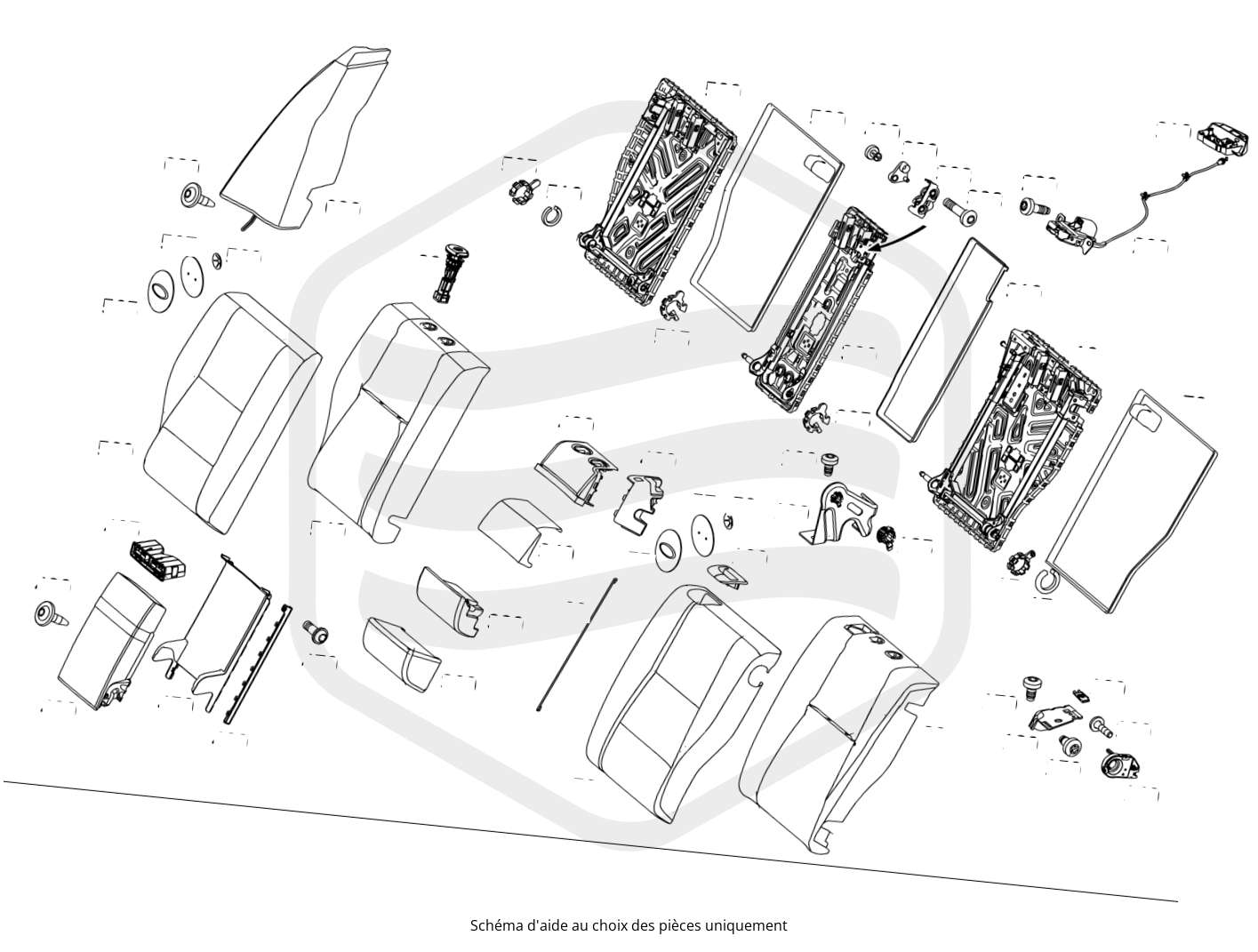 Schéma d'aide au choix des pièces uniquement