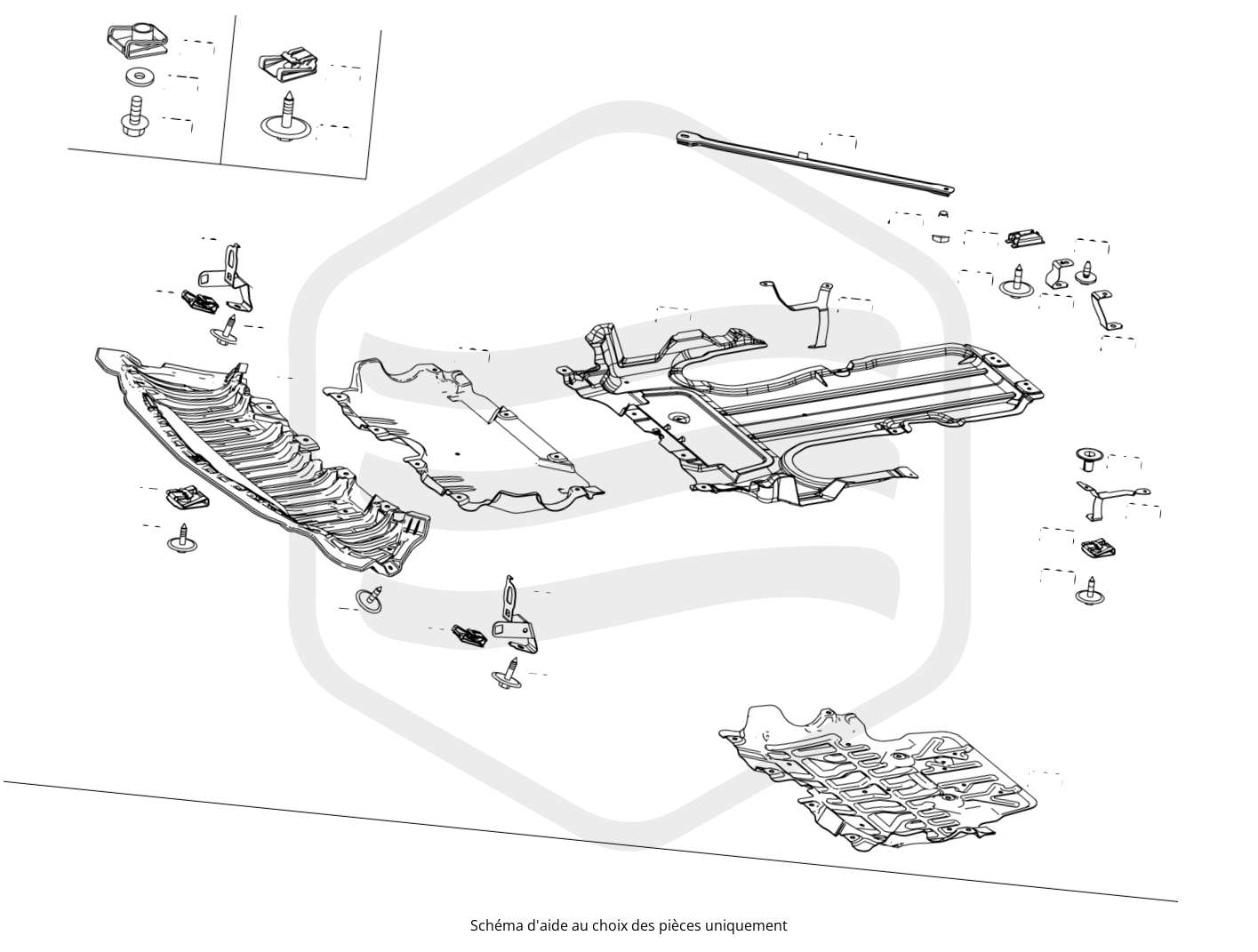 Schéma d'aide au choix des pièces uniquement