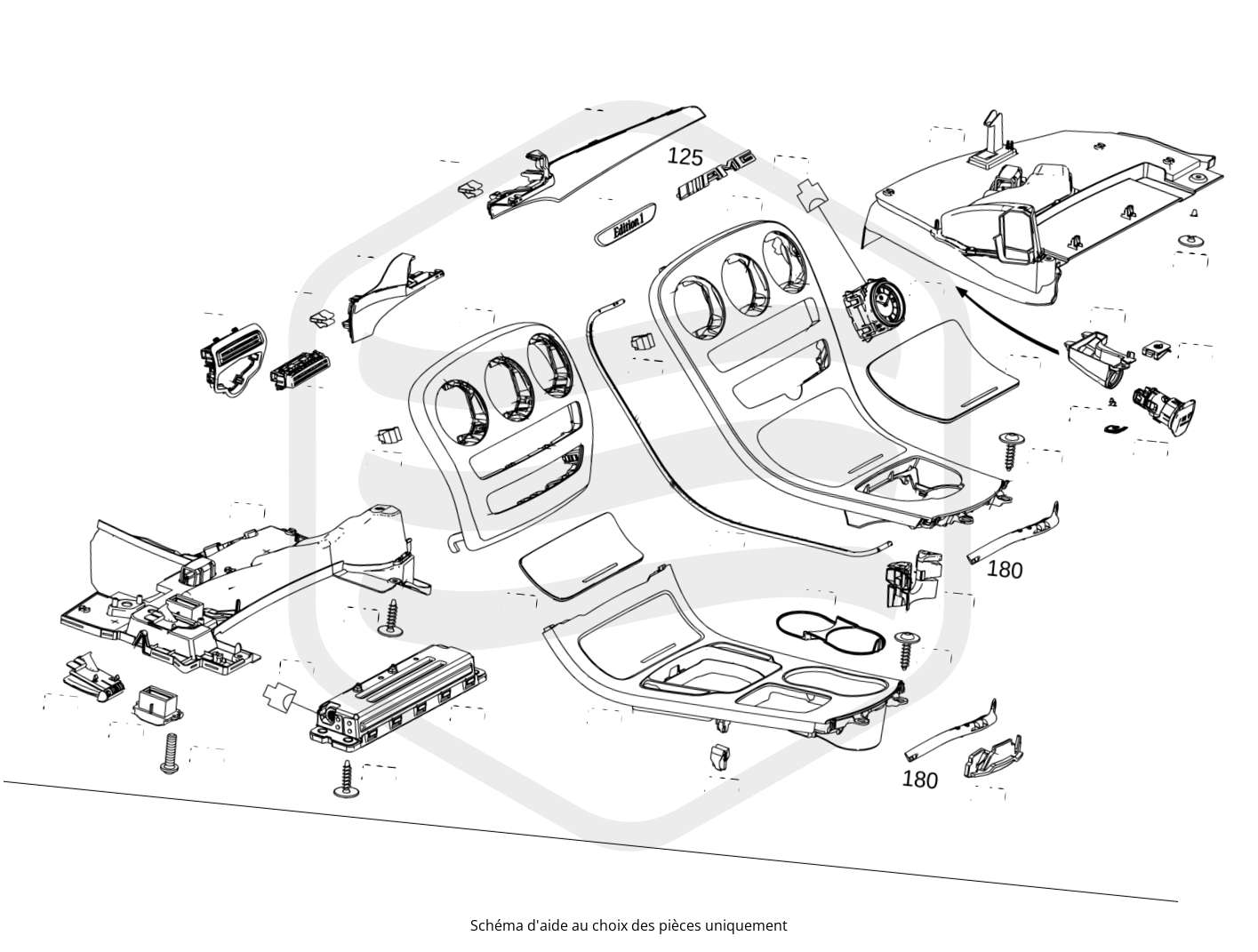 125

AMG

Edition 1

180

180

Schéma d'aide au choix des pièces uniquement