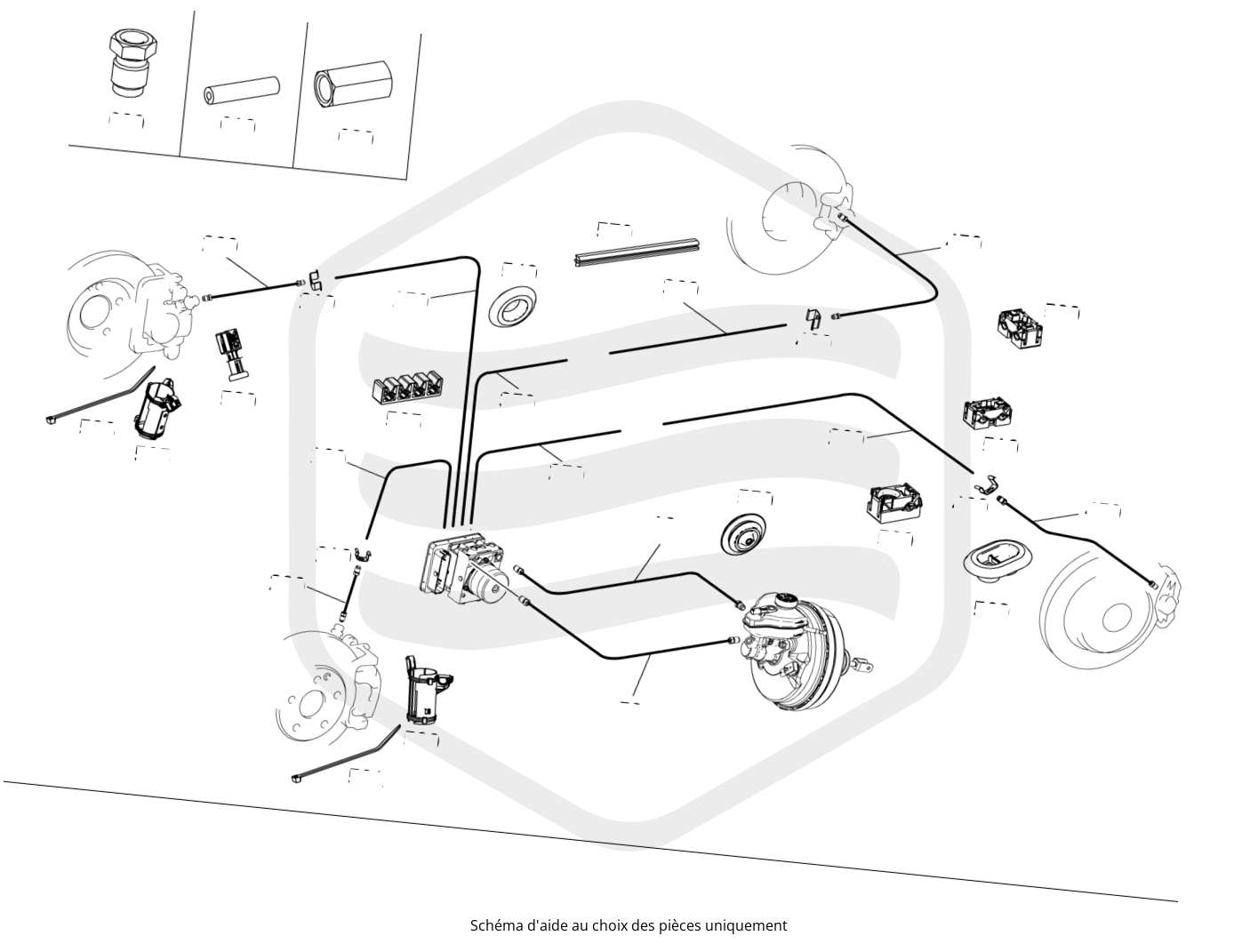 Schéma d'aide au choix des pièces uniquement