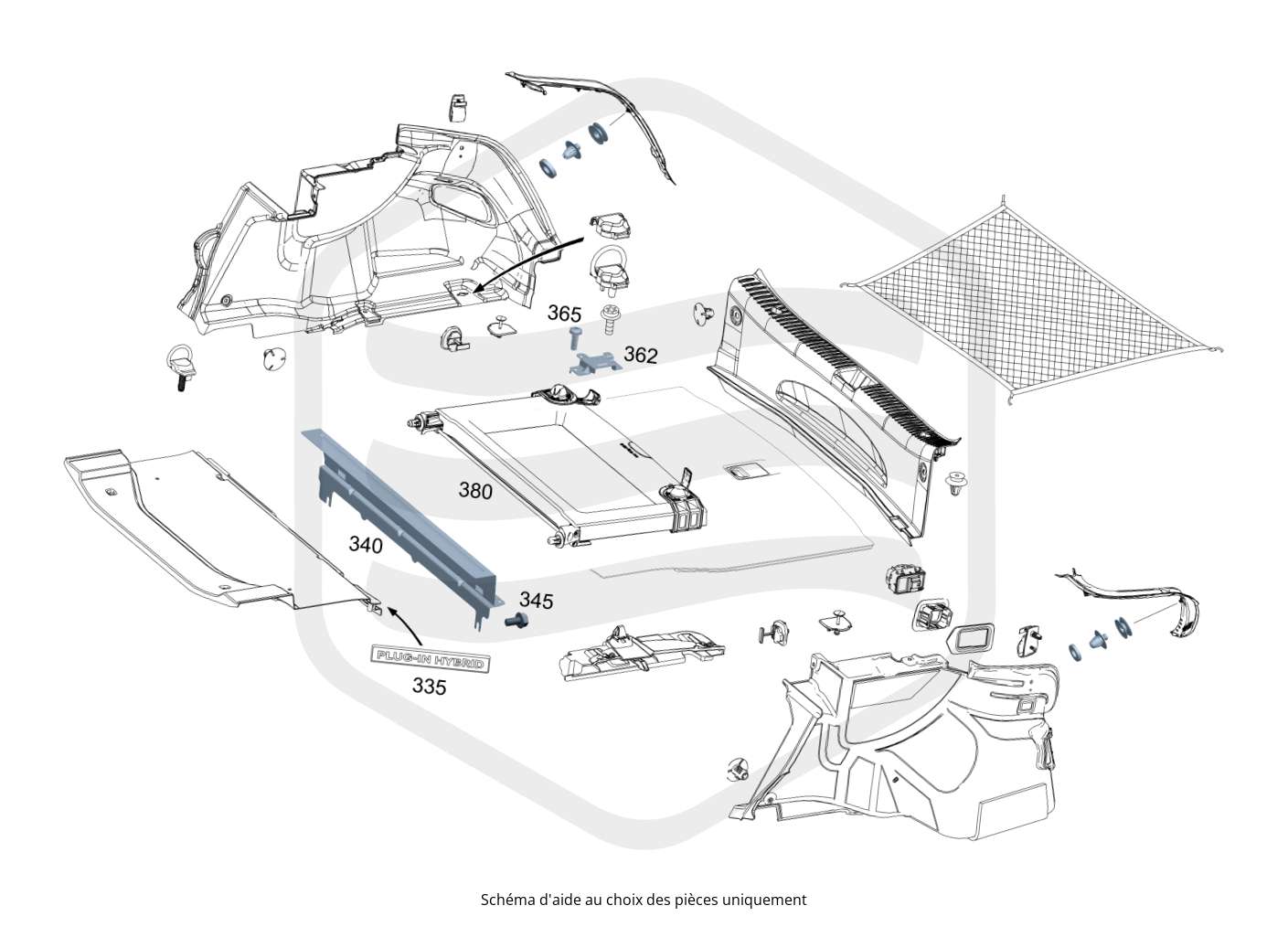 365
362
380
340
345
PLUG-IN HYBRID
335

Schéma d'aide au choix des pièces uniquement