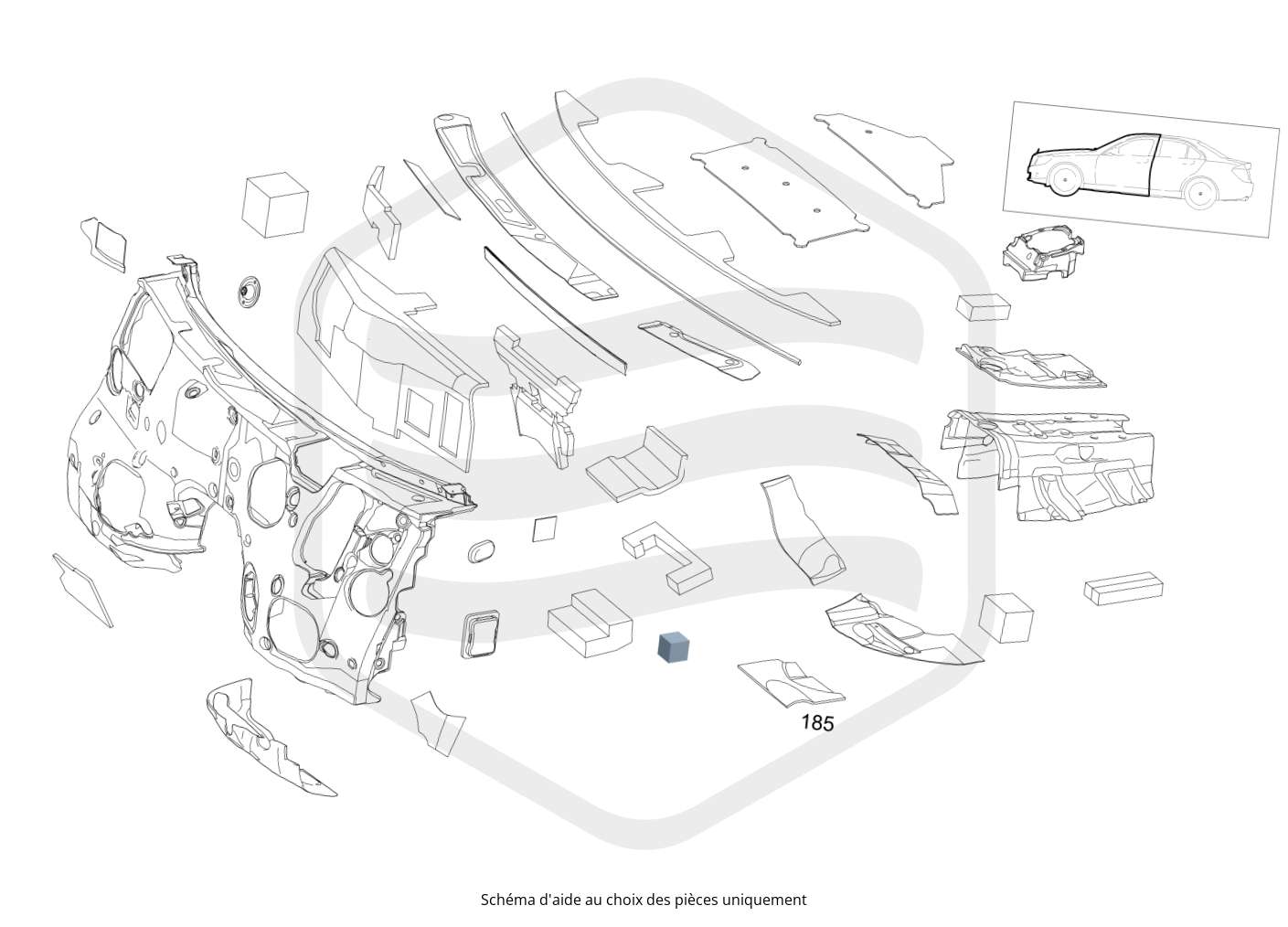 185

Schéma d'aide au choix des pièces uniquement