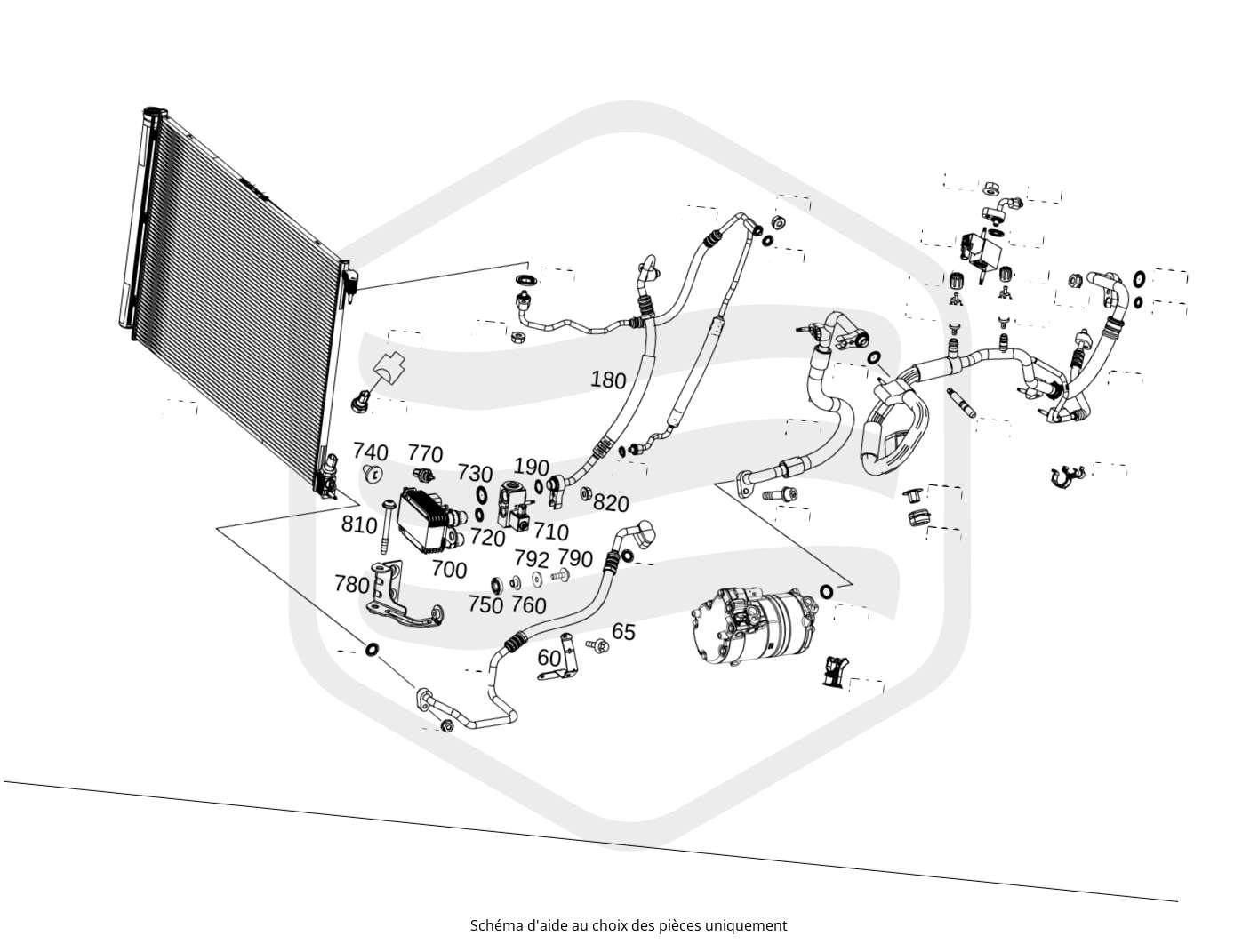 180
740
770
730
190
820
810
720
710
700
792
790
780
750
760
65
60

Schéma d'aide au choix des pièces uniquement