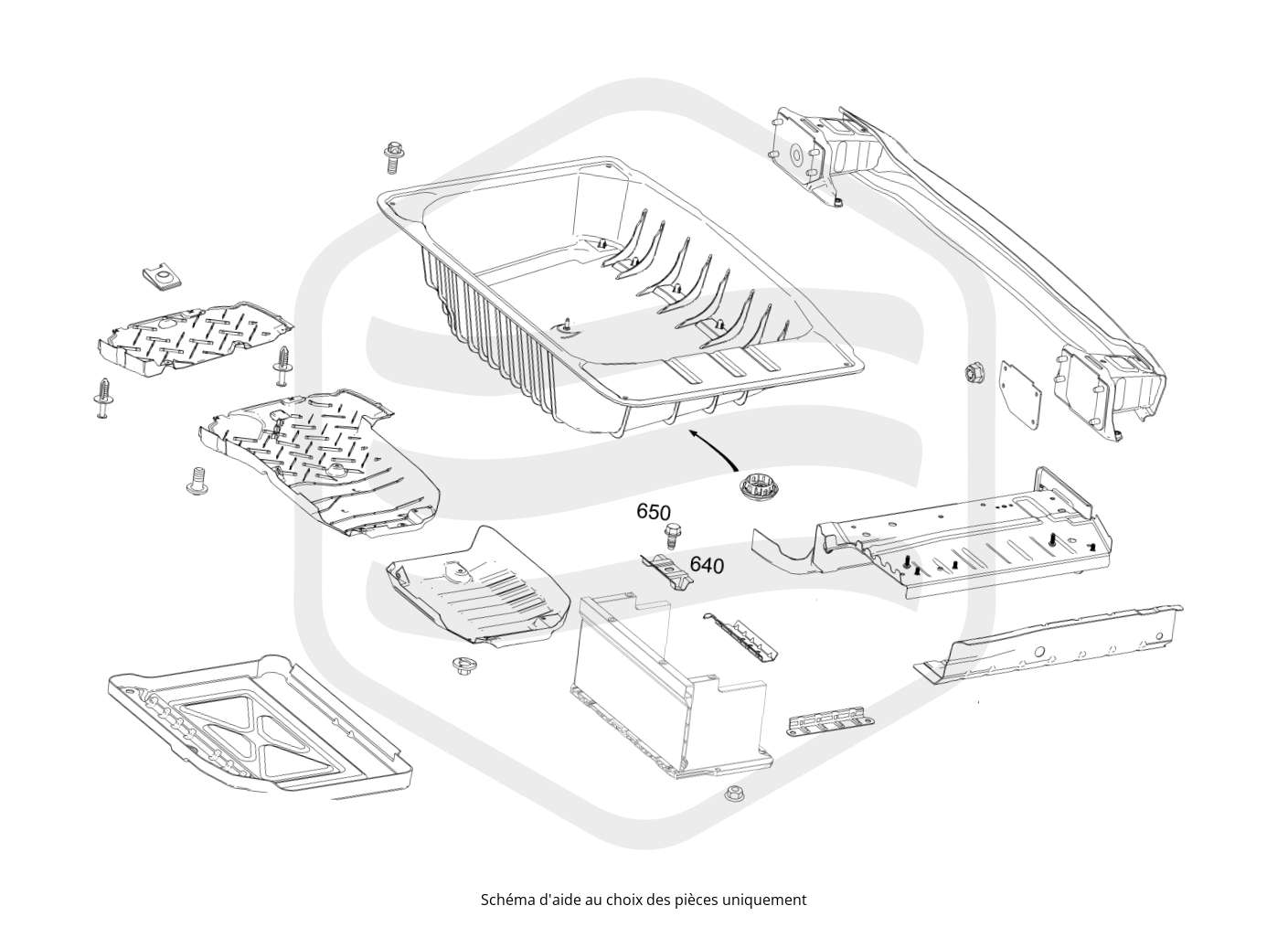 650
640

Schéma d'aide au choix des pièces uniquement