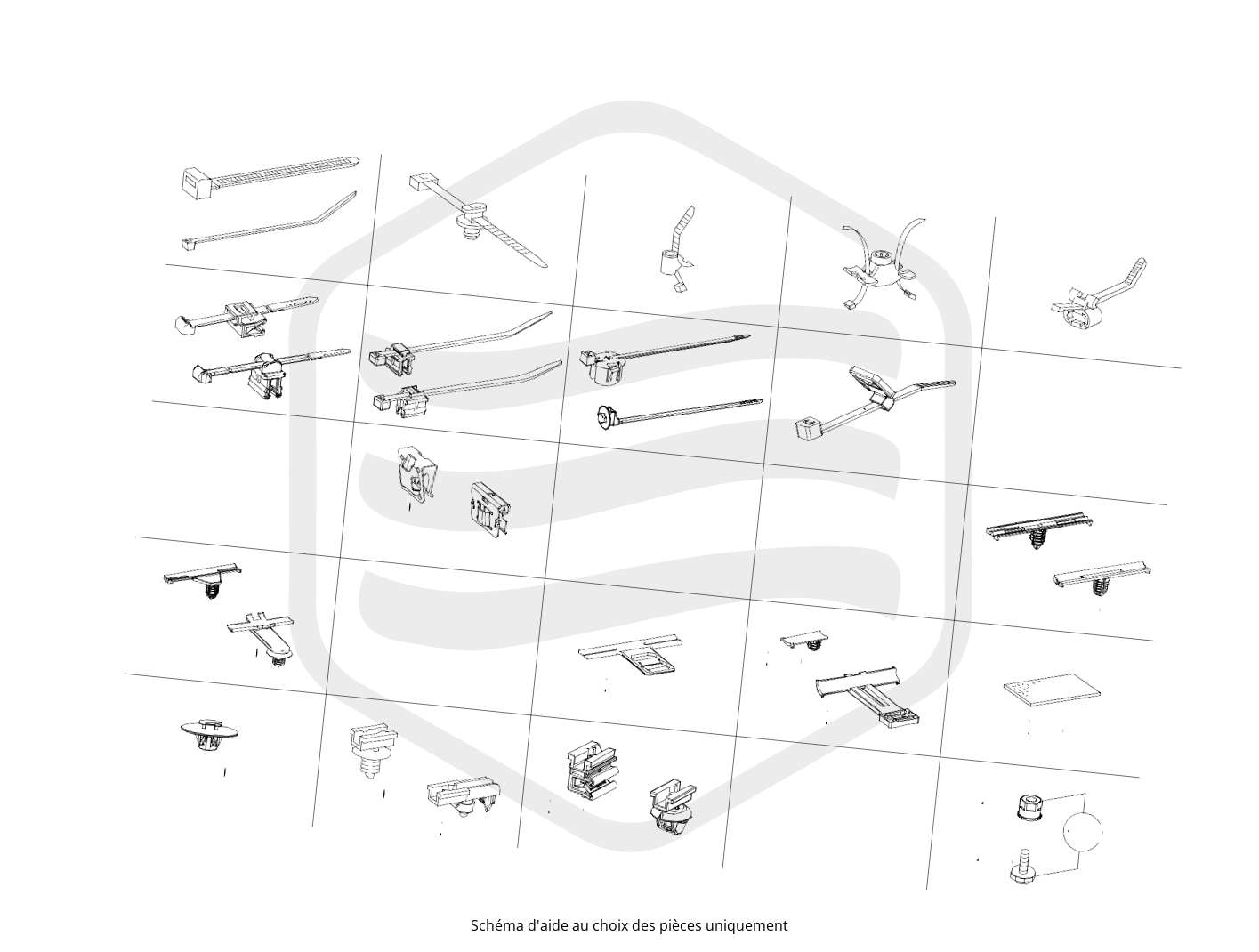 Schéma d'aide au choix des pièces uniquement