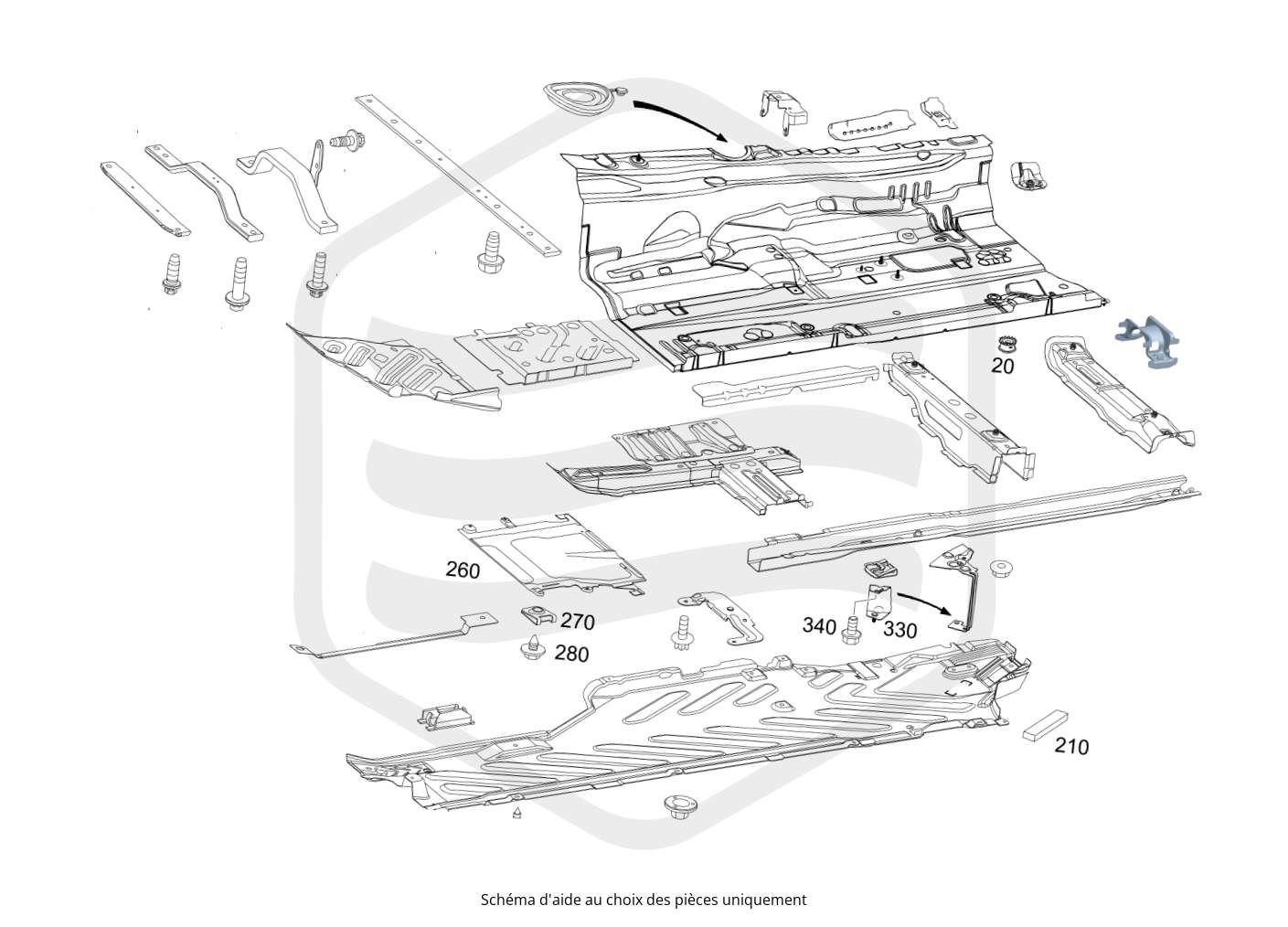 20

260

270

280

340

330

210

Schéma d'aide au choix des pièces uniquement