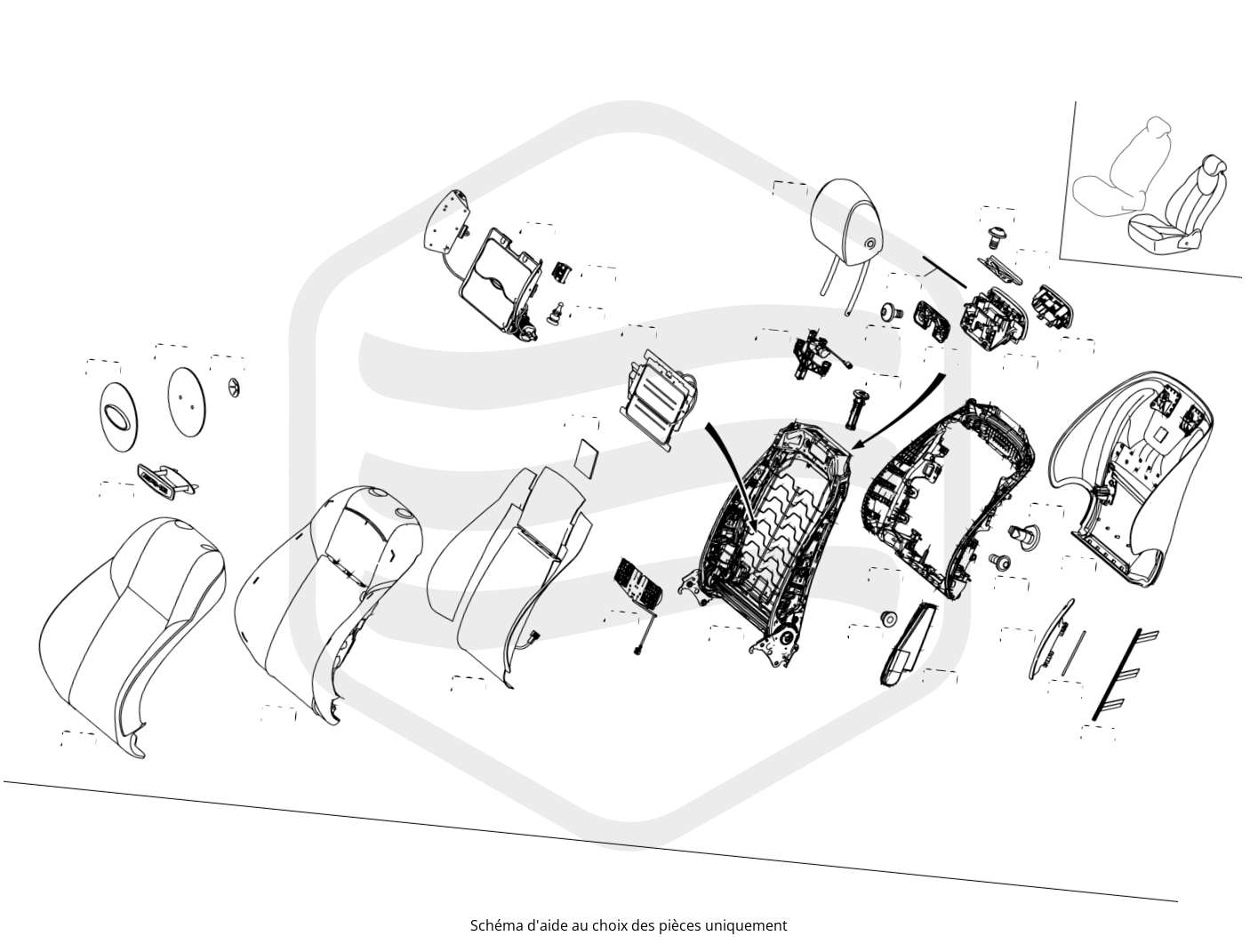 Schéma d'aide au choix des pièces uniquement