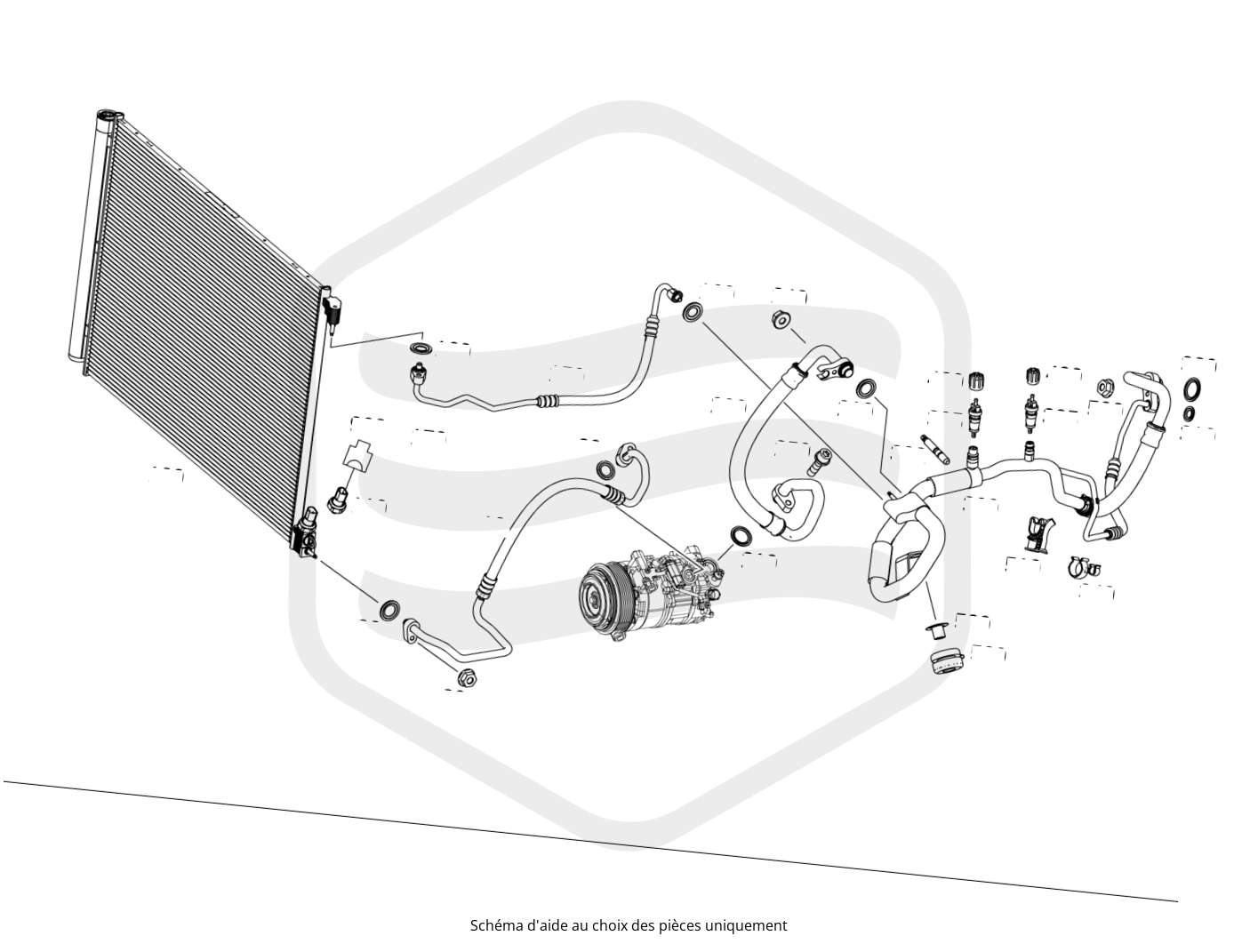 Schéma d'aide au choix des pièces uniquement