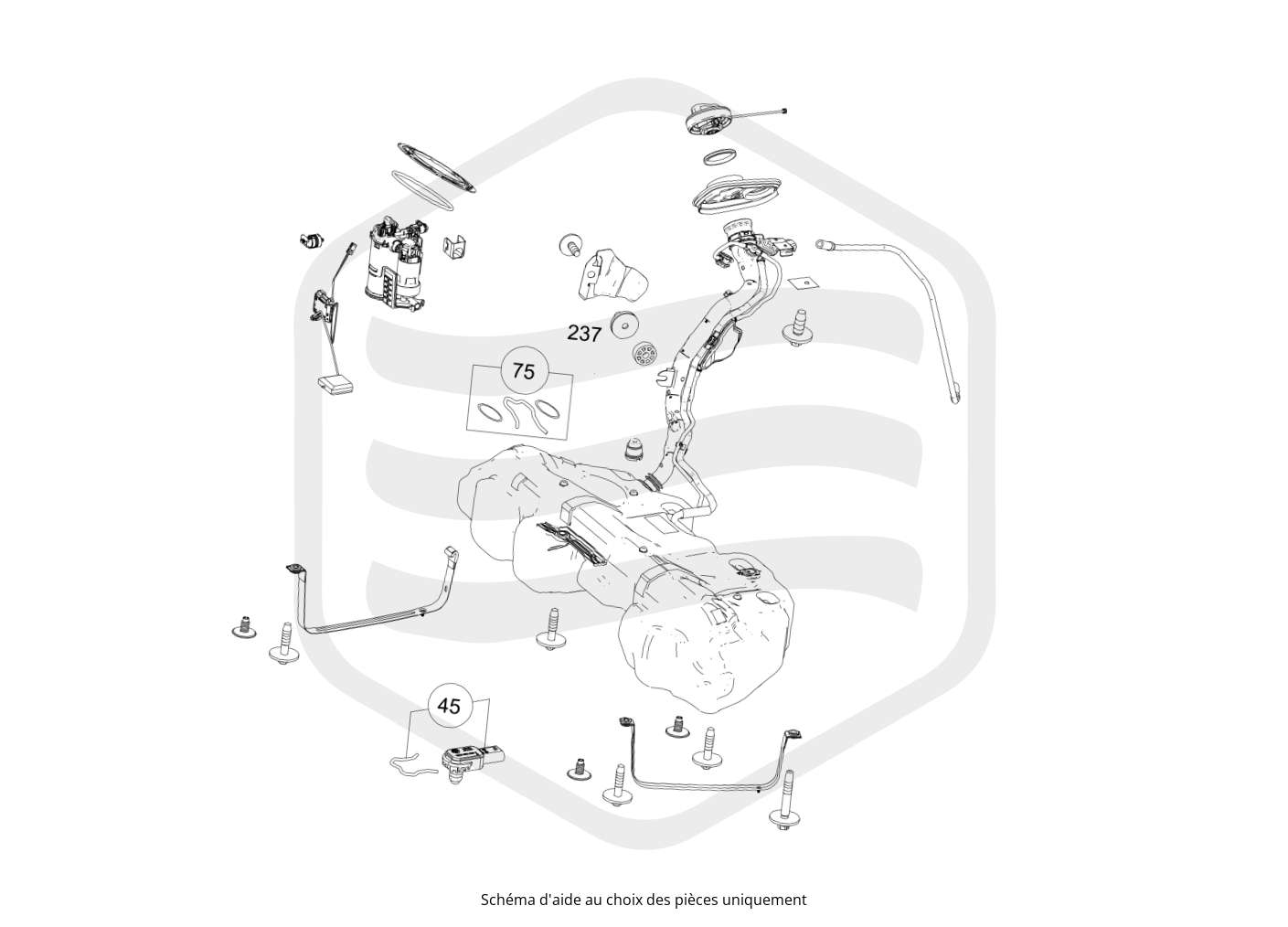 237

75

45

Schéma d'aide au choix des pièces uniquement