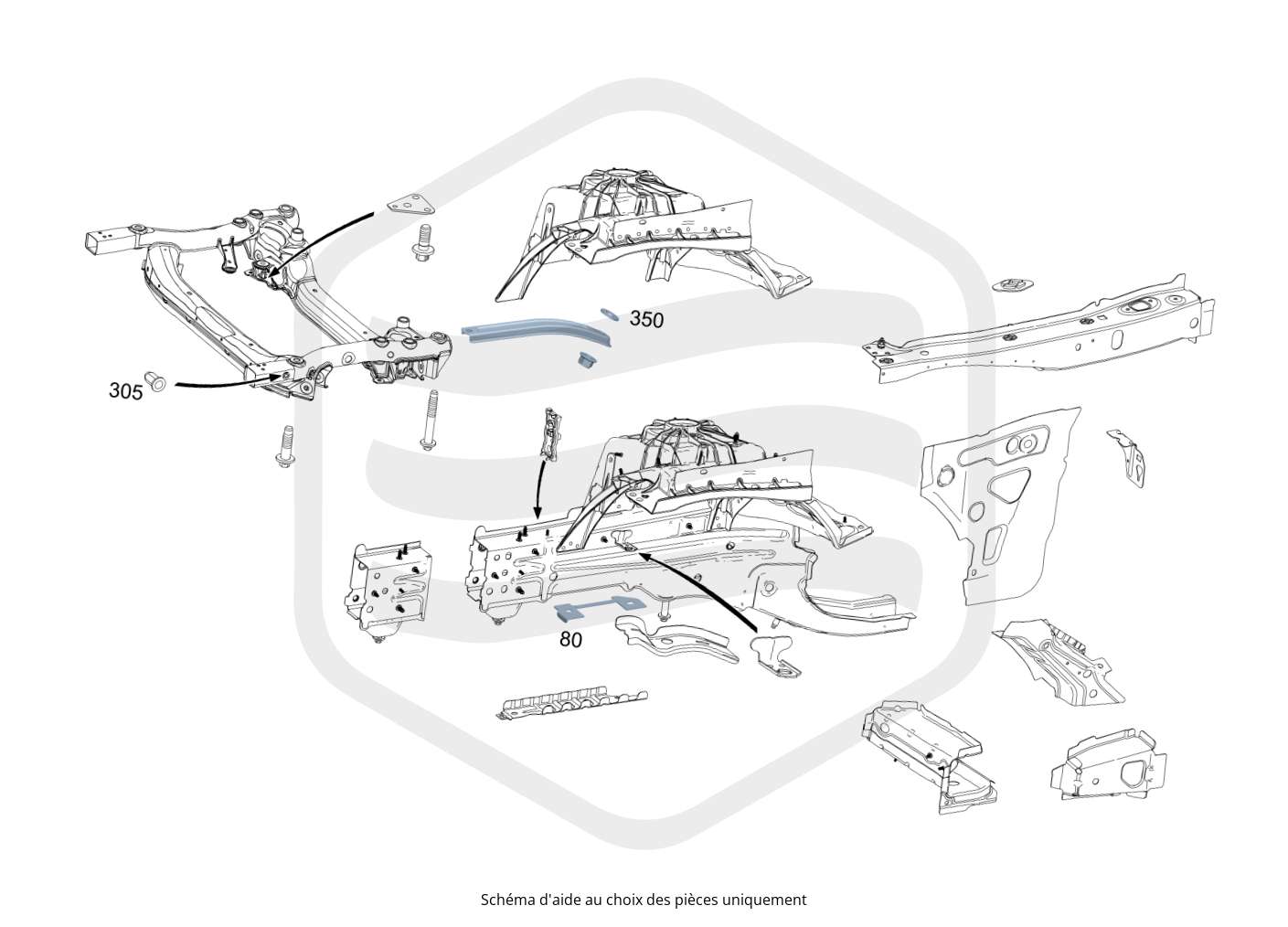 350

305

80

Schéma d'aide au choix des pièces uniquement