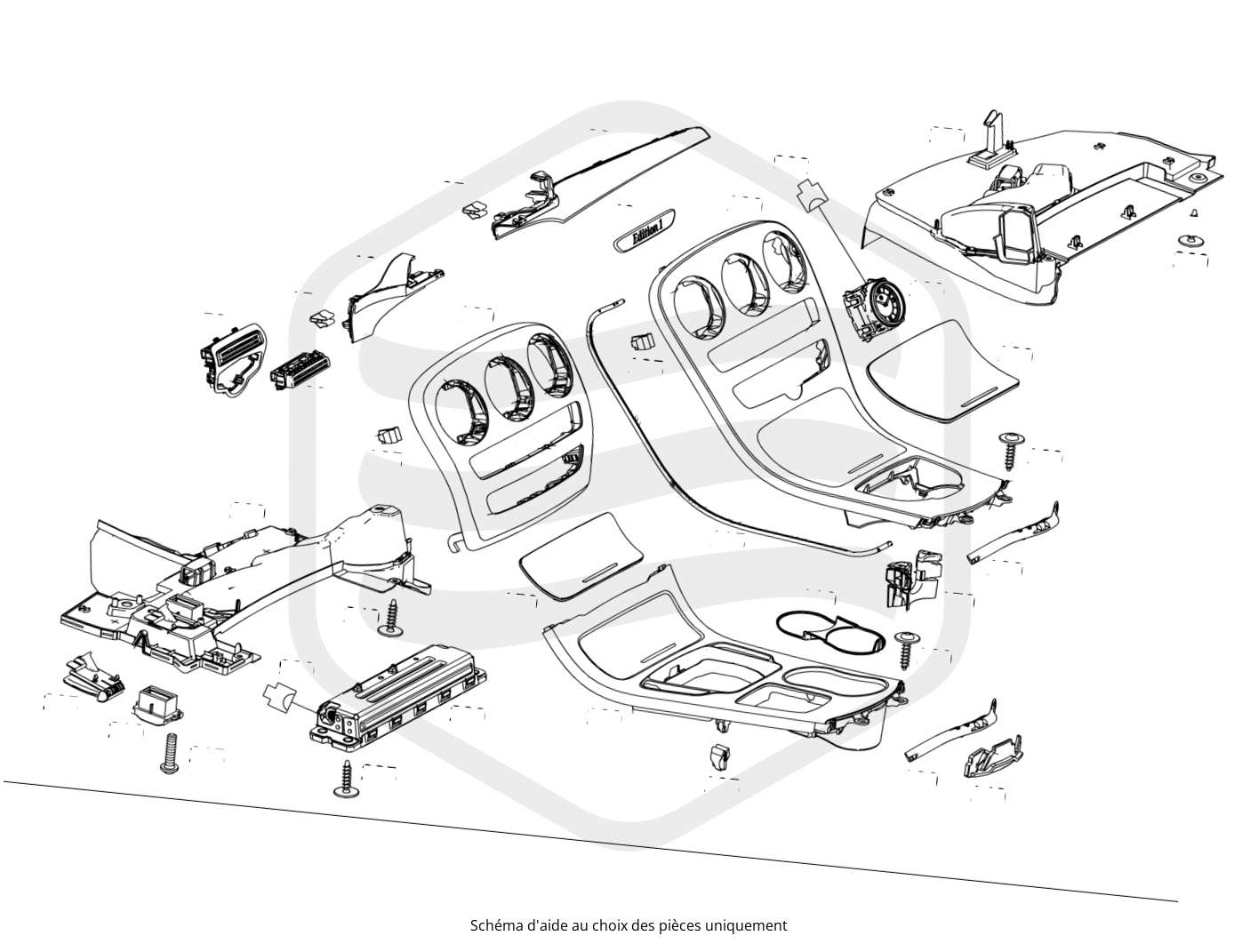 Edition 1

Schéma d'aide au choix des pièces uniquement