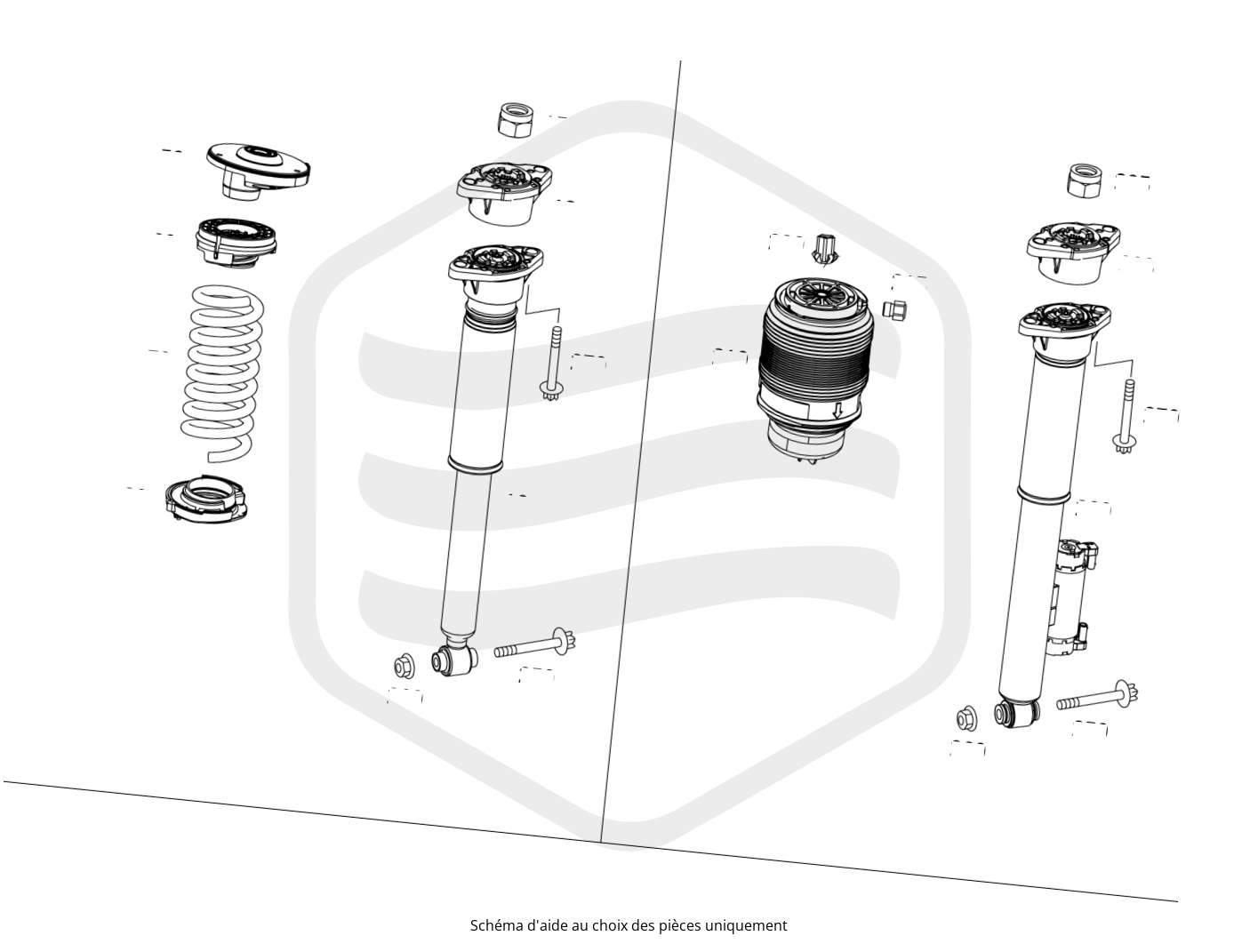 Schéma d'aide au choix des pièces uniquement